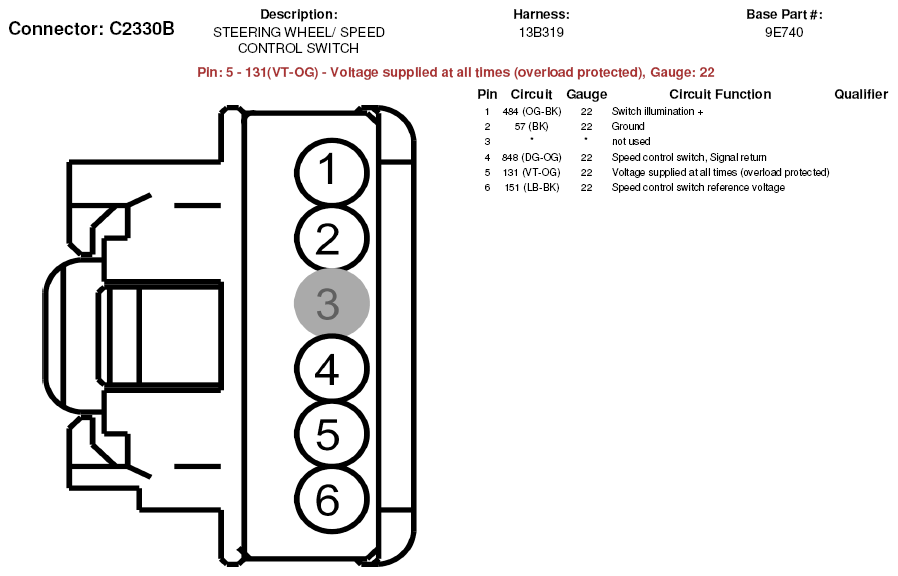 Connector: C2330B

Description:
STEERING WHEEL/ SPEED CONTROL SWITCH

Harness:
13B319

Base Part #:
9E740

Pin: 5 - 131(VT-OG) - Voltage supplied at all times (overload protected), Gauge: 22

| Pin | Circuit | Gauge | Circuit Function | Qualifier |
|---|---|---|---|---|
| 1 | 484 (OG-BK) | 22 | Switch illumination + | |
| 2 | 57 (BK) | 22 | Ground | |
| 3 | * | * | not used | |
| 4 | 848 (DG-OG) | 22 | Speed control switch, Signal return | |
| 5 | 131 (VT-OG) | 22 | Voltage supplied at all times (overload protected) | |
| 6 | 151 (LB-BK) | 22 | Speed control switch reference voltage | |

1
2
3
4
5
6