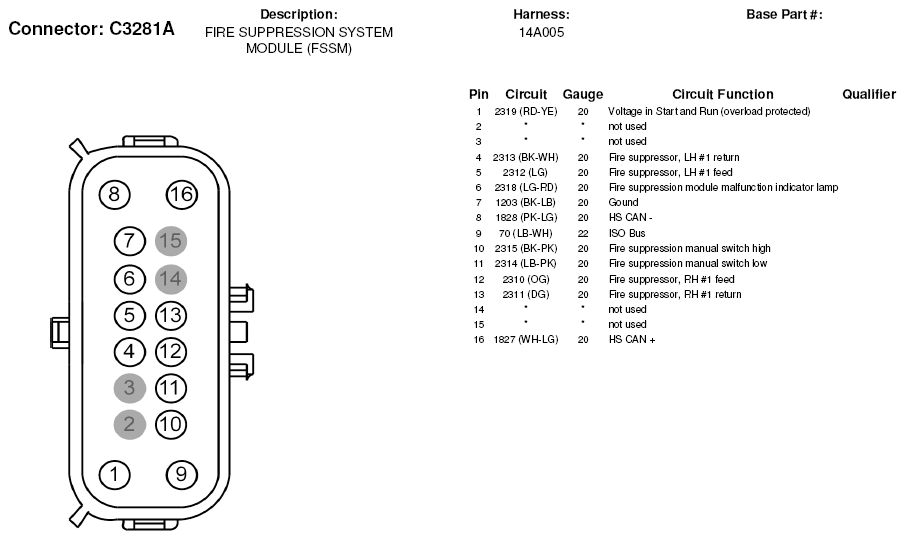 Connector: C3281A

Description:
FIRE SUPPRESSION SYSTEM MODULE (FSSM)

Harness:
14A005

Base Part #:

8 16
7 15
6 14
5 13
4 12
3 11
2 10
1 9

| Pin | Circuit | Gauge | Circuit Function | Qualifier |
|---|---|---|---|---|
| 1 | 2319 (RD-YE) | 20 | Voltage in Start and Run (overload protected) | |
| 2 | * | * | not used | |
| 3 | * | * | not used | |
| 4 | 2313 (BK-WH) | 20 | Fire suppressor, LH #1 return | |
| 5 | 2312 (LG) | 20 | Fire suppressor, LH #1 feed | |
| 6 | 2318 (LG-RD) | 20 | Fire suppression module malfunction indicator lamp | |
| 7 | 1203 (BK-LB) | 20 | Gound | |
| 8 | 1828 (PK-LG) | 20 | HS CAN - | |
| 9 | 70 (LB-WH) | 22 | ISO Bus | |
| 10 | 2315 (BK-PK) | 20 | Fire suppression manual switch high | |
| 11 | 2314 (LB-PK) | 20 | Fire suppression manual switch low | |
| 12 | 2310 (OG) | 20 | Fire suppressor, RH #1 feed | |
| 13 | 2311 (DG) | 20 | Fire suppressor, RH #1 return | |
| 14 | * | * | not used | |
| 15 | * | * | not used | |
| 16 | 1827 (WH-LG) | 20 | HS CAN + | |