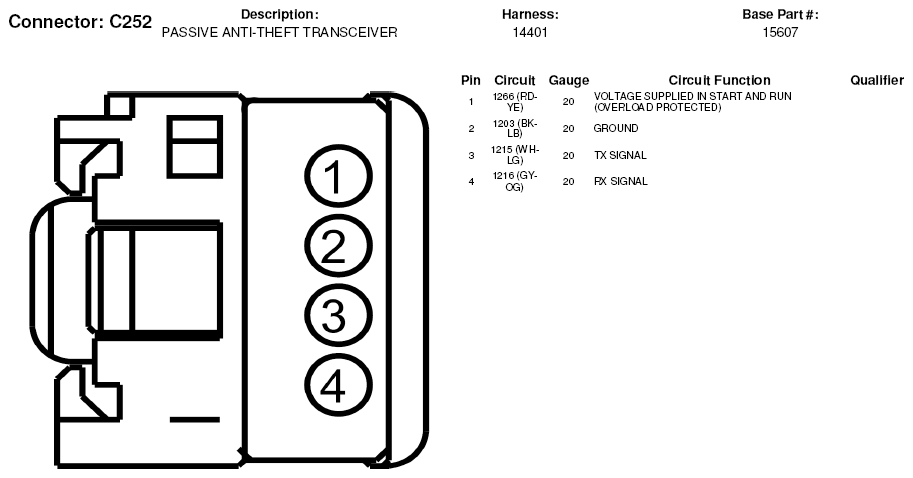 Connector: C252

Description:
PASSIVE ANTI-THEFT TRANSCEIVER

Harness:
14401

Base Part #:
15607

| Pin | Circuit | Gauge | Circuit Function | Qualifier |
|---|---|---|---|---|
| 1 | 1266 (RD-YE) | 20 | VOLTAGE SUPPLIED IN START AND RUN (OVERLOAD PROTECTED) | |
| 2 | 1203 (BK-LB) | 20 | GROUND | |
| 3 | 1215 (WH-LG) | 20 | TX SIGNAL | |
| 4 | 1216 (GY-OG) | 20 | RX SIGNAL | |

1
2
3
4