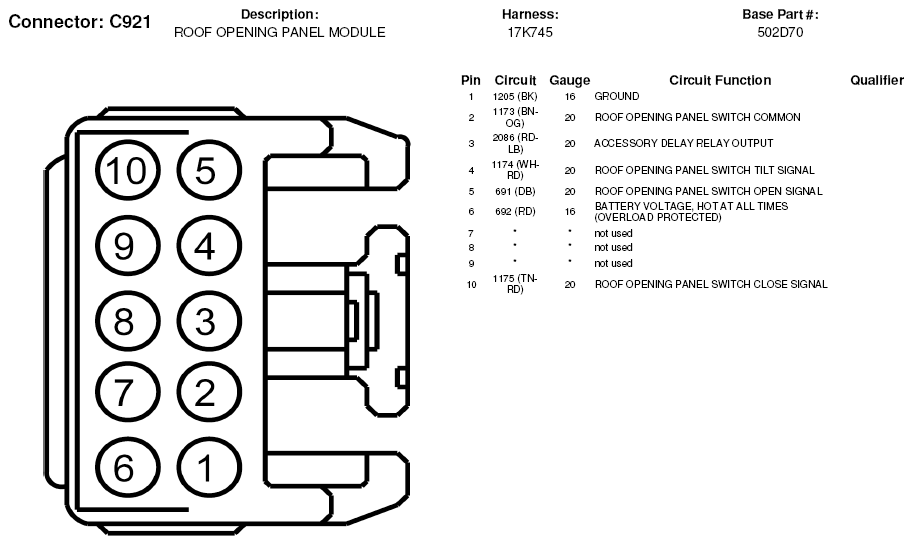 Connector: C921

Description:
ROOF OPENING PANEL MODULE

Harness:
17K745

Base Part #:
502D70

| Pin | Circuit | Gauge | Circuit Function | Qualifier |
|---|---|---|---|---|
| 1 | 1205 (BK) | 16 | GROUND | |
| 2 | 1173 (BN-OG) | 20 | ROOF OPENING PANEL SWITCH COMMON | |
| 3 | 2086 (RD-LB) | 20 | ACCESSORY DELAY RELAY OUTPUT | |
| 4 | 1174 (WH-RD) | 20 | ROOF OPENING PANEL SWITCH TILT SIGNAL | |
| 5 | 691 (DB) | 20 | ROOF OPENING PANEL SWITCH OPEN SIGNAL | |
| 6 | 692 (RD) | 16 | BATTERY VOLTAGE, HOT AT ALL TIMES (OVERLOAD PROTECTED) | |
| 7 | * | * | not used | |
| 8 | * | * | not used | |
| 9 | * | * | not used | |
| 10 | 1175 (TN-RD) | 20 | ROOF OPENING PANEL SWITCH CLOSE SIGNAL | |

10 5
9 4
8 3
7 2
6 1