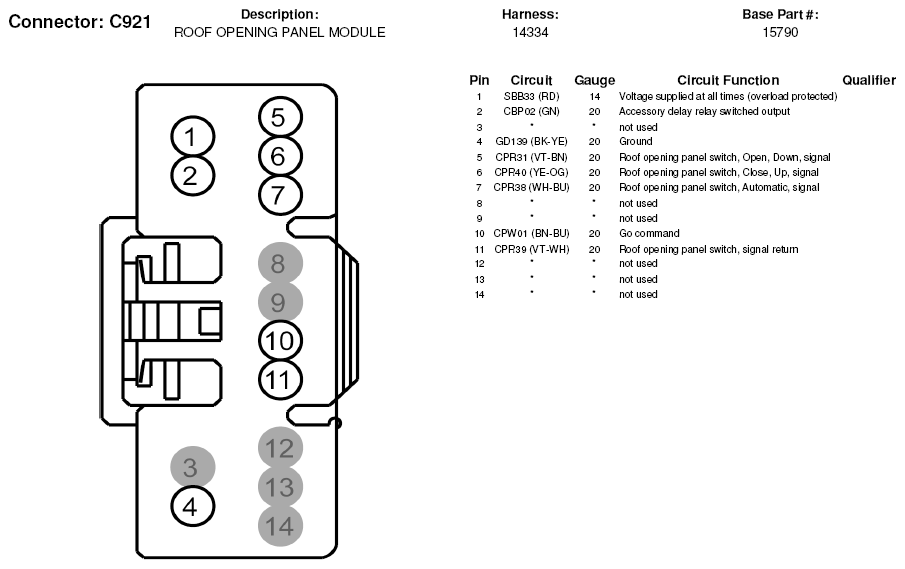 Connector: C921

Description:
ROOF OPENING PANEL MODULE

Harness:
14334

Base Part #:
15790

5
1
6
2
7
8
9
10
11
12
3
13
4
14

| Pin | Circuit | Gauge | Circuit Function | Qualifier |
|---|---|---|---|---|
| 1 | SBB33 (RD) | 14 | Voltage supplied at all times (overload protected) | |
| 2 | CBP02 (GN) | 20 | Accessory delay relay switched output | |
| 3 | * | * | not used | |
| 4 | GD139 (BK-YE) | 20 | Ground | |
| 5 | CPR31 (VT-BN) | 20 | Roof opening panel switch, Open, Down, signal | |
| 6 | CPR40 (YE-OG) | 20 | Roof opening panel switch, Close, Up, signal | |
| 7 | CPR38 (WH-BU) | 20 | Roof opening panel switch, Automatic, signal | |
| 8 | * | * | not used | |
| 9 | * | * | not used | |
| 10 | CPW01 (BN-BU) | 20 | Go command | |
| 11 | CPR39 (VT-WH) | 20 | Roof opening panel switch, signal return | |
| 12 | * | * | not used | |
| 13 | * | * | not used | |
| 14 | * | * | not used | |