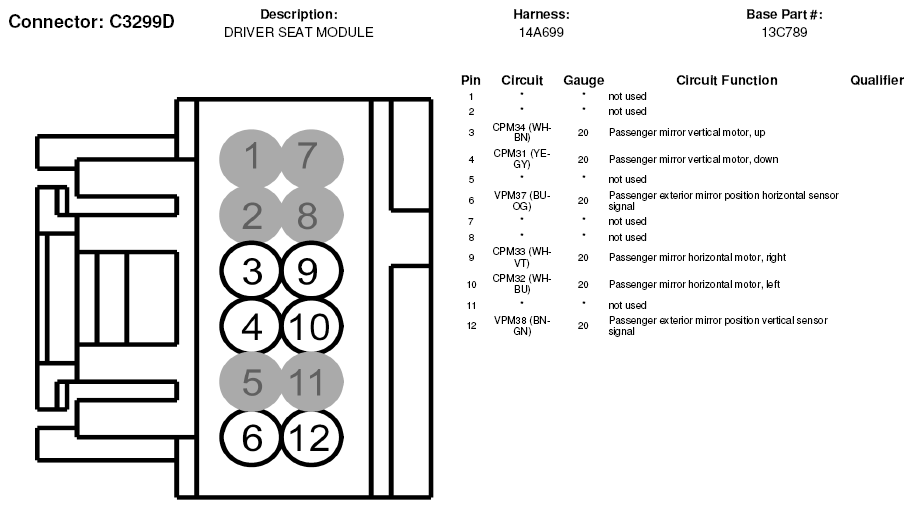 Connector: C3299D

Description:
DRIVER SEAT MODULE

Harness:
14A699

Base Part #:
13C789

1 7
2 8
3 9
4 10
5 11
6 12

| Pin | Circuit | Gauge | Circuit Function | Qualifier |
|---|---|---|---|---|
| 1 | * | * | not used | |
| 2 | * | * | not used | |
| 3 | CPM34 (WH-BN) | 20 | Passenger mirror vertical motor, up | |
| 4 | CPM31 (YE-GY) | 20 | Passenger mirror vertical motor, down | |
| 5 | * | * | not used | |
| 6 | VPM37 (BU-OG) | 20 | Passenger exterior mirror position horizontal sensor signal | |
| 7 | * | * | not used | |
| 8 | * | * | not used | |
| 9 | CPM33 (WH-VT) | 20 | Passenger mirror horizontal motor, right | |
| 10 | CPM32 (WH-BU) | 20 | Passenger mirror horizontal motor, left | |
| 11 | * | * | not used | |
| 12 | VPM38 (BN-GN) | 20 | Passenger exterior mirror position vertical sensor signal | |