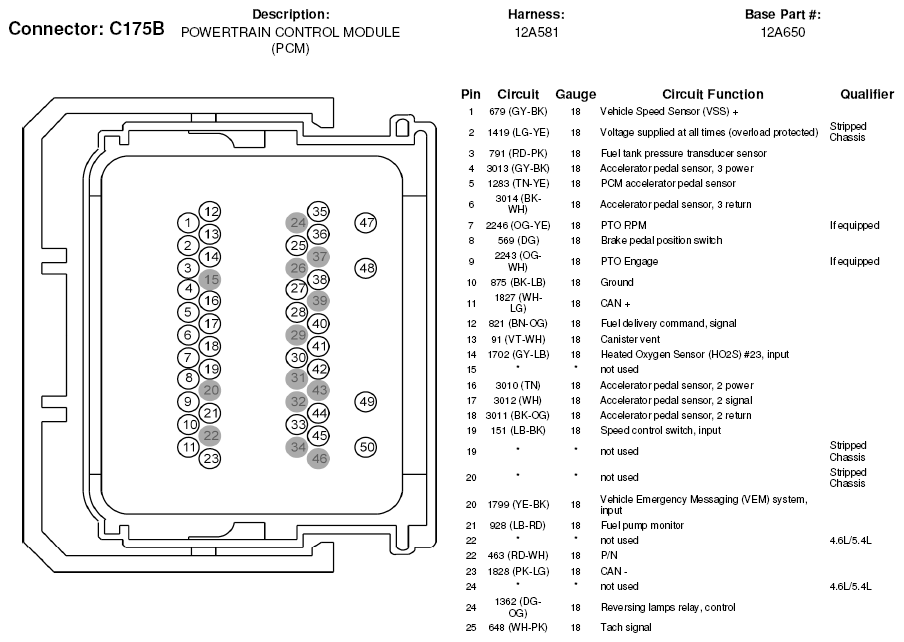 Connector: C175B

Description:
POWERTRAIN CONTROL MODULE (PCM)

Harness:
12A581

Base Part #:
12A650

1 12 2 13 3 14 4 15 5 16 6 17 7 18 8 19 9 20 10 21 11 22 23
24 35 25 36 26 37 27 38 28 39 29 40 30 41 31 42 32 43 33 44 34 45 46
47 48 49 50

| Pin | Circuit | Gauge | Circuit Function | Qualifier |
|---|---|---|---|---|
| 1 | 679 (GY-BK) | 18 | Vehicle Speed Sensor (VSS) + | |
| 2 | 1419 (LG-YE) | 18 | Voltage supplied at all times (overload protected) | Stripped Chassis |
| 3 | 791 (RD-PK) | 18 | Fuel tank pressure transducer sensor | |
| 4 | 3013 (GY-BK) | 18 | Accelerator pedal sensor, 3 power | |
| 5 | 1283 (TN-YE) | 18 | PCM accelerator pedal sensor | |
| 6 | 3014 (BK-WH) | 18 | Accelerator pedal sensor, 3 return | |
| 7 | 2246 (OG-YE) | 18 | PTO RPM | If equipped |
| 8 | 569 (DG) | 18 | Brake pedal position switch | |
| 9 | 2243 (OG-WH) | 18 | PTO Engage | If equipped |
| 10 | 875 (BK-LB) | 18 | Ground | |
| 11 | 1827 (WH-LG) | 18 | CAN + | |
| 12 | 821 (BN-OG) | 18 | Fuel delivery command, signal | |
| 13 | 91 (VT-WH) | 18 | Canister vent | |
| 14 | 1702 (GY-LB) | 18 | Heated Oxygen Sensor (HO2S) #23, input | |
| 15 | * | * | not used | |
| 16 | 3010 (TN) | 18 | Accelerator pedal sensor, 2 power | |
| 17 | 3012 (WH) | 18 | Accelerator pedal sensor, 2 signal | |
| 18 | 3011 (BK-OG) | 18 | Accelerator pedal sensor, 2 return | |
| 19 | 151 (LB-BK) | 18 | Speed control switch, input | |
| 19 | * | * | not used | Stripped Chassis |
| 20 | * | * | not used | Stripped Chassis |
| 20 | 1799 (YE-BK) | 18 | Vehicle Emergency Messaging (VEM) system, input | |
| 21 | 928 (LB-RD) | 18 | Fuel pump monitor | |
| 22 | * | * | not used | 4.6L/5.4L |
| 22 | 463 (RD-WH) | 18 | P/N | |
| 23 | 1828 (PK-LG) | 18 | CAN - | |
| 24 | * | * | not used | 4.6L/5.4L |
| 24 | 1362 (DG-OG) | 18 | Reversing lamps relay, control | |
| 25 | 648 (WH-PK) | 18 | Tach signal | |