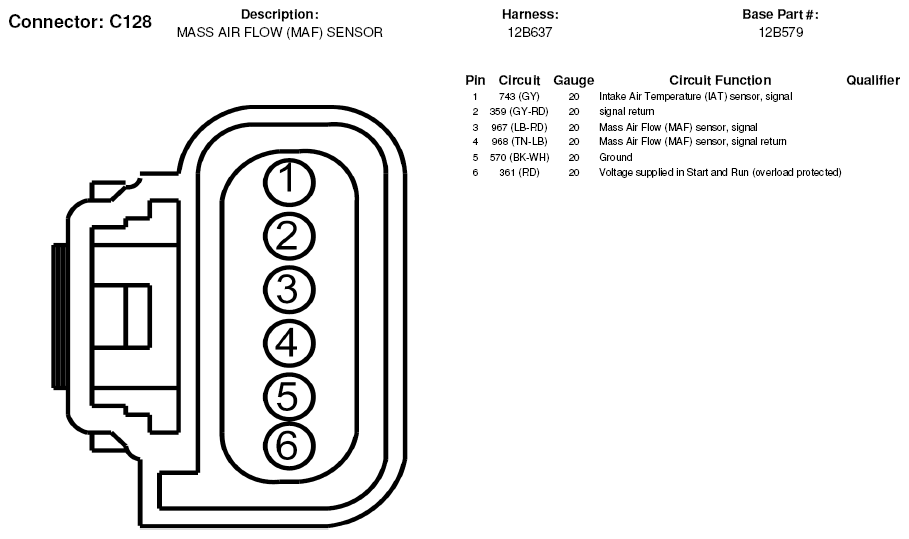 Connector: C128

Description:
MASS AIR FLOW (MAF) SENSOR

Harness:
12B637

Base Part #:
12B579

| Pin | Circuit | Gauge | Circuit Function | Qualifier |
|---|---|---|---|---|
| 1 | 743 (GY) | 20 | Intake Air Temperature (IAT) sensor, signal | |
| 2 | 359 (GY-RD) | 20 | signal return | |
| 3 | 967 (LB-RD) | 20 | Mass Air Flow (MAF) sensor, signal | |
| 4 | 968 (TN-LB) | 20 | Mass Air Flow (MAF) sensor, signal return | |
| 5 | 570 (BK-WH) | 20 | Ground | |
| 6 | 361 (RD) | 20 | Voltage supplied in Start and Run (overload protected) | |

1
2
3
4
5
6