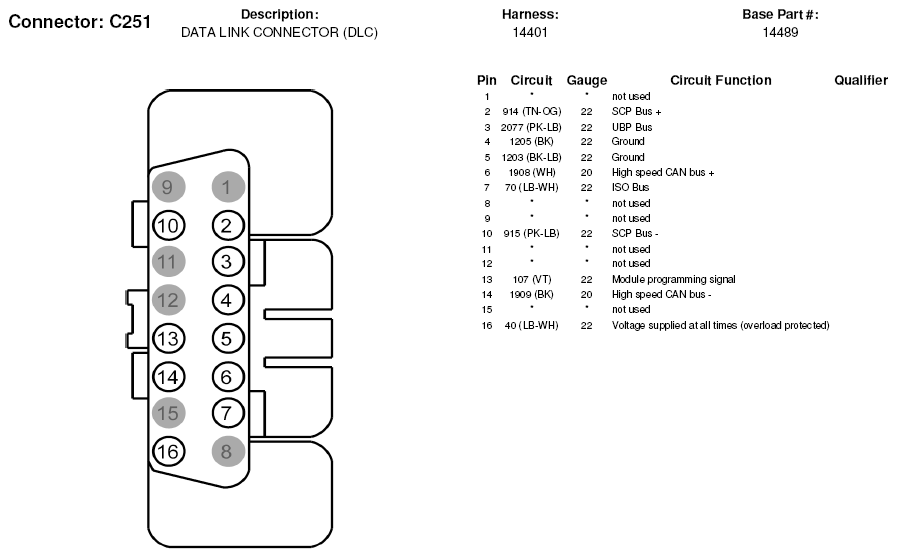 Connector: C251

Description:
DATA LINK CONNECTOR (DLC)

Harness:
14401

Base Part #:
14489

9 1
10 2
11 3
12 4
13 5
14 6
15 7
16 8

| Pin | Circuit | Gauge | Circuit Function | Qualifier |
|---|---|---|---|---|
| 1 | * | * | not used | |
| 2 | 914 (TN-OG) | 22 | SCP Bus + | |
| 3 | 2077 (PK-LB) | 22 | UBP Bus | |
| 4 | 1205 (BK) | 22 | Ground | |
| 5 | 1203 (BK-LB) | 22 | Ground | |
| 6 | 1908 (WH) | 20 | High speed CAN bus + | |
| 7 | 70 (LB-WH) | 22 | ISO Bus | |
| 8 | * | * | not used | |
| 9 | * | * | not used | |
| 10 | 915 (PK-LB) | 22 | SCP Bus - | |
| 11 | * | * | not used | |
| 12 | * | * | not used | |
| 13 | 107 (VT) | 22 | Module programming signal | |
| 14 | 1909 (BK) | 20 | High speed CAN bus - | |
| 15 | * | * | not used | |
| 16 | 40 (LB-WH) | 22 | Voltage supplied at all times (overload protected) | |