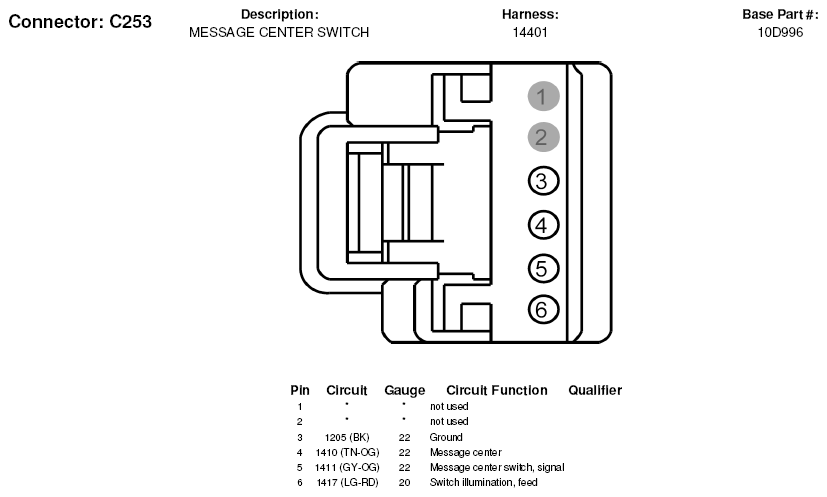 Connector: C253

Description:
MESSAGE CENTER SWITCH

Harness:
14401

Base Part #:
10D996

1
2
3
4
5
6

| Pin | Circuit | Gauge | Circuit Function | Qualifier |
|---|---|---|---|---|
| 1 | * | * | not used | |
| 2 | * | * | not used | |
| 3 | 1205 (BK) | 22 | Ground | |
| 4 | 1410 (TN-OG) | 22 | Message center | |
| 5 | 1411 (GY-OG) | 22 | Message center switch, signal | |
| 6 | 1417 (LG-RD) | 20 | Switch illumination, feed | |