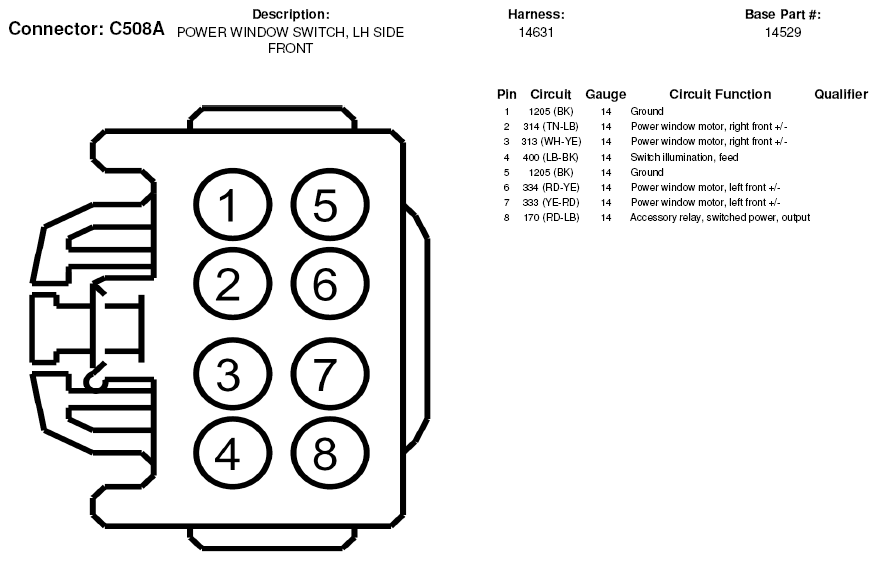 Connector: C508A

Description:
POWER WINDOW SWITCH, LH SIDE FRONT

Harness:
14631

Base Part #:
14529

| Pin | Circuit | Gauge | Circuit Function | Qualifier |
|---|---|---|---|---|
| 1 | 1205 (BK) | 14 | Ground | |
| 2 | 314 (TN-LB) | 14 | Power window motor, right front +/- | |
| 3 | 313 (WH-YE) | 14 | Power window motor, right front +/- | |
| 4 | 400 (LB-BK) | 14 | Switch illumination, feed | |
| 5 | 1205 (BK) | 14 | Ground | |
| 6 | 334 (RD-YE) | 14 | Power window motor, left front +/- | |
| 7 | 333 (YE-RD) | 14 | Power window motor, left front +/- | |
| 8 | 170 (RD-LB) | 14 | Accessory relay, switched power, output | |

1 5
2 6
3 7
4 8