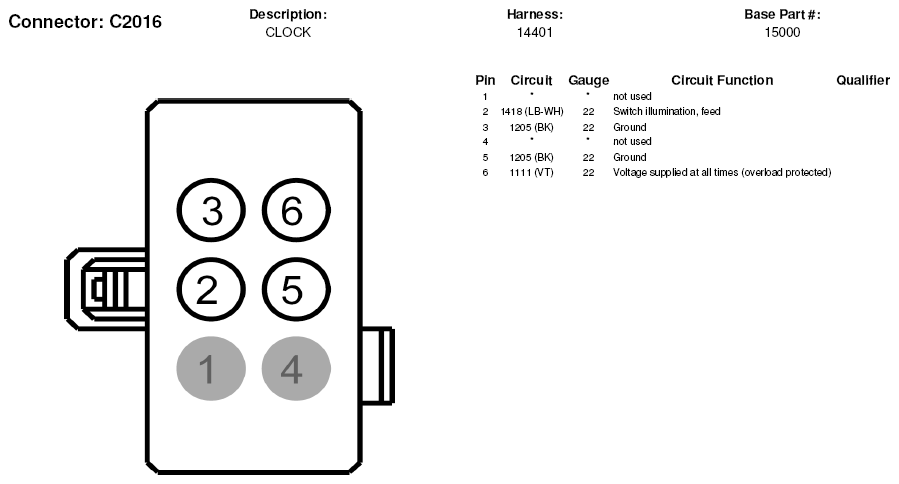 Connector: C2016

Description:
CLOCK

Harness:
14401

Base Part #:
15000

| Pin | Circuit | Gauge | Circuit Function | Qualifier |
|---|---|---|---|---|
| 1 | * | * | not used | |
| 2 | 1418 (LB-WH) | 22 | Switch illumination, feed | |
| 3 | 1205 (BK) | 22 | Ground | |
| 4 | * | * | not used | |
| 5 | 1205 (BK) | 22 | Ground | |
| 6 | 1111 (VT) | 22 | Voltage supplied at all times (overload protected) | |

3 6
2 5
1 4