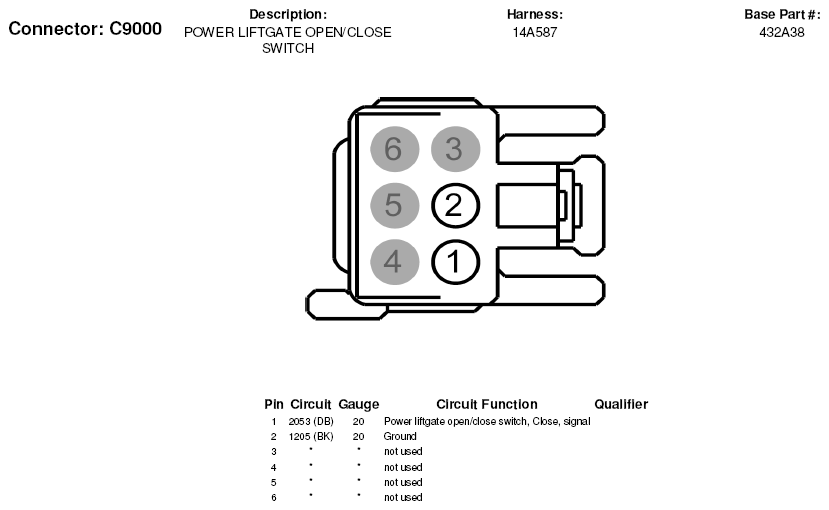 Connector: C9000

Description:
POWER LIFTGATE OPEN/CLOSE SWITCH

Harness:
14A587

Base Part #:
432A38

6 3
5 2
4 1

| Pin | Circuit | Gauge | Circuit Function | Qualifier |
|---|---|---|---|---|
| 1 | 2053 (DB) | 20 | Power liftgate open/close switch, Close, signal | |
| 2 | 1205 (BK) | 20 | Ground | |
| 3 | * | * | not used | |
| 4 | * | * | not used | |
| 5 | * | * | not used | |
| 6 | * | * | not used | |