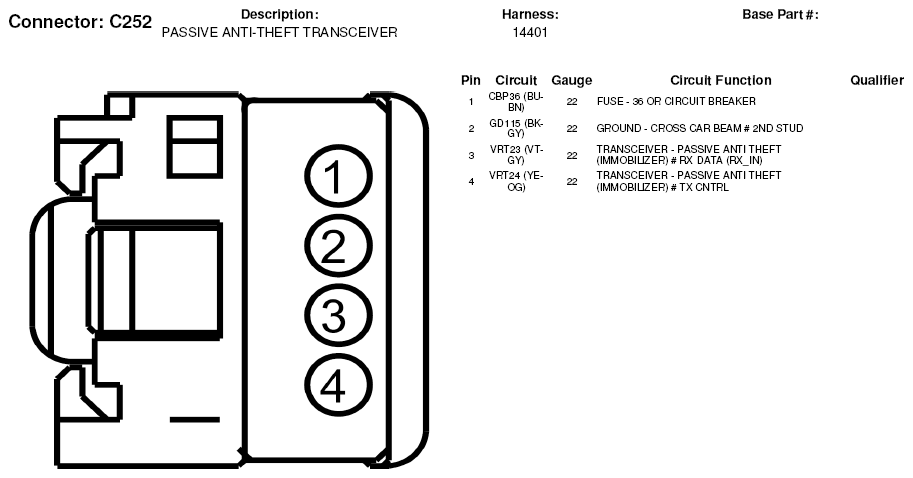 Connector: C252

Description:
PASSIVE ANTI-THEFT TRANSCEIVER

Harness:
14401

Base Part #:

| Pin | Circuit | Gauge | Circuit Function | Qualifier |
|---|---|---|---|---|
| 1 | CBP36 (BU-BN) | 22 | FUSE - 36 OR CIRCUIT BREAKER | |
| 2 | GD115 (BK-GY) | 22 | GROUND - CROSS CAR BEAM # 2ND STUD | |
| 3 | VRT23 (VT-GY) | 22 | TRANSCEIVER - PASSIVE ANTI THEFT (IMMOBILIZER) # RX DATA (RX_IN) | |
| 4 | VRT24 (YE-OG) | 22 | TRANSCEIVER - PASSIVE ANTI THEFT (IMMOBILIZER) # TX CNTRL | |

1
2
3
4