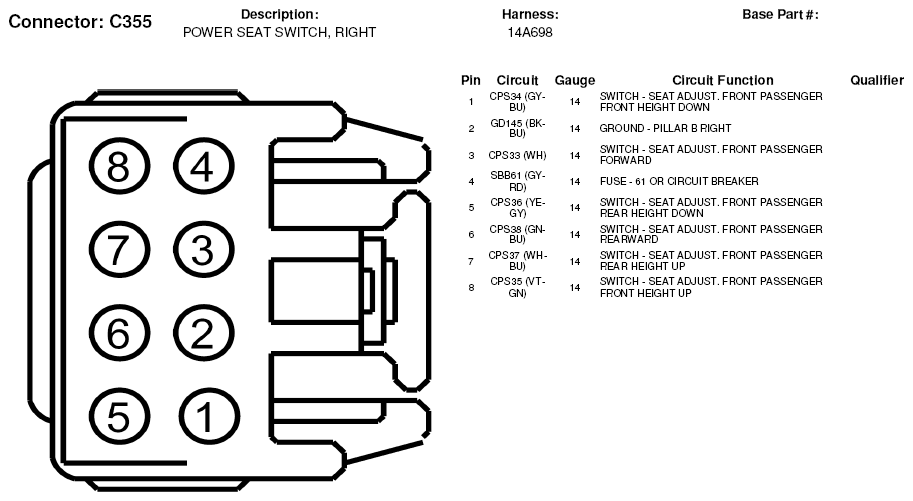 Connector: C355

Description:
POWER SEAT SWITCH, RIGHT

Harness:
14A698

Base Part #:

8 4
7 3
6 2
5 1

| Pin | Circuit | Gauge | Circuit Function | Qualifier |
|---|---|---|---|---|
| 1 | CPS34 (GY-BU) | 14 | SWITCH - SEAT ADJUST. FRONT PASSENGER FRONT HEIGHT DOWN | |
| 2 | GD145 (BK-BU) | 14 | GROUND - PILLAR B RIGHT | |
| 3 | CPS33 (WH) | 14 | SWITCH - SEAT ADJUST. FRONT PASSENGER FORWARD | |
| 4 | SBB61 (GY-RD) | 14 | FUSE - 61 OR CIRCUIT BREAKER | |
| 5 | CPS36 (YE-GY) | 14 | SWITCH - SEAT ADJUST. FRONT PASSENGER REAR HEIGHT DOWN | |
| 6 | CPS38 (GN-BU) | 14 | SWITCH - SEAT ADJUST. FRONT PASSENGER REARWARD | |
| 7 | CPS37 (WH-BU) | 14 | SWITCH - SEAT ADJUST. FRONT PASSENGER REAR HEIGHT UP | |
| 8 | CPS35 (VT-GN) | 14 | SWITCH - SEAT ADJUST. FRONT PASSENGER FRONT HEIGHT UP | |