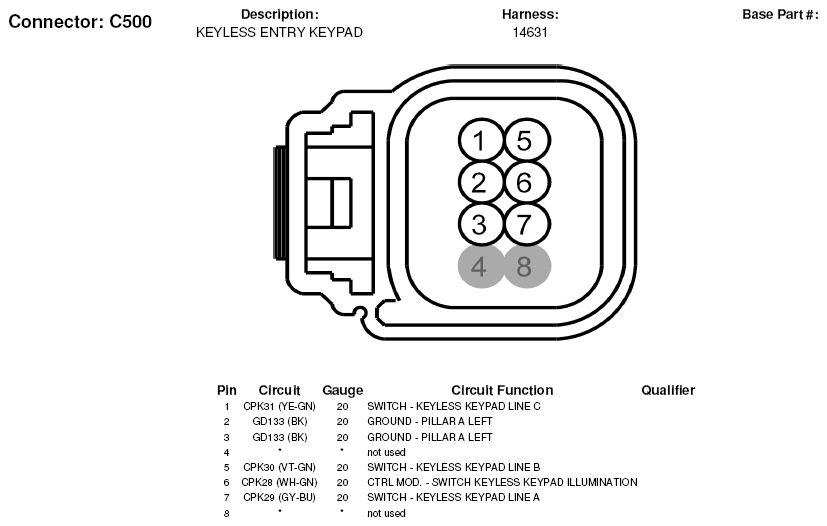 Connector: C500

Description:
KEYLESS ENTRY KEYPAD

Harness:
14631

Base Part #:

1 5
2 6
3 7
4 8

| Pin | Circuit | Gauge | Circuit Function | Qualifier |
|---|---|---|---|---|
| 1 | CPK31 (YE-GN) | 20 | SWITCH - KEYLESS KEYPAD LINE C | |
| 2 | GD133 (BK) | 20 | GROUND - PILLAR A LEFT | |
| 3 | GD133 (BK) | 20 | GROUND - PILLAR A LEFT | |
| 4 | * | * | not used | |
| 5 | CPK30 (VT-GN) | 20 | SWITCH - KEYLESS KEYPAD LINE B | |
| 6 | CPK28 (WH-GN) | 20 | CTRL MOD. - SWITCH KEYLESS KEYPAD ILLUMINATION | |
| 7 | CPK29 (GY-BU) | 20 | SWITCH - KEYLESS KEYPAD LINE A | |
| 8 | * | * | not used | |