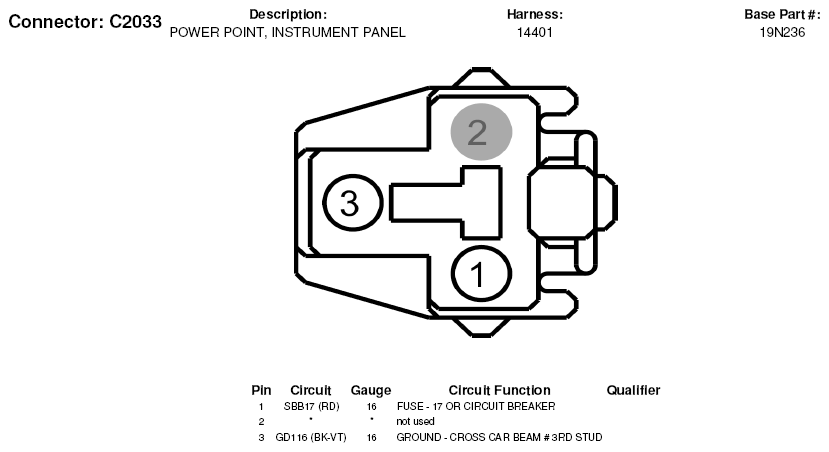 Connector: C2033

Description:
POWER POINT, INSTRUMENT PANEL

Harness:
14401

Base Part #:
19N236

2

3

1

| Pin | Circuit | Gauge | Circuit Function | Qualifier |
|---|---|---|---|---|
| 1 | SBB17 (RD) | 16 | FUSE - 17 OR CIRCUIT BREAKER | |
| 2 | * | * | not used | |
| 3 | GD116 (BK-VT) | 16 | GROUND - CROSS CAR BEAM # 3RD STUD | |