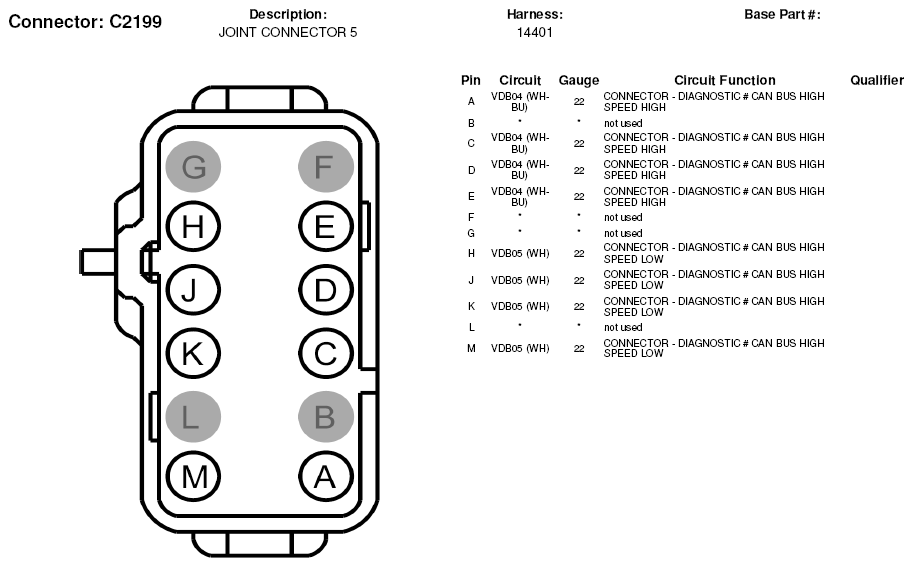 Connector: C2199

Description:
JOINT CONNECTOR 5

Harness:
14401

Base Part #:

G F H E J D K C L B M A

| Pin | Circuit | Gauge | Circuit Function | Qualifier |
|---|---|---|---|---|
| A | VDB04 (WH-BU) | 22 | CONNECTOR - DIAGNOSTIC # CAN BUS HIGH SPEED HIGH | |
| B | * | * | not used | |
| C | VDB04 (WH-BU) | 22 | CONNECTOR - DIAGNOSTIC # CAN BUS HIGH SPEED HIGH | |
| D | VDB04 (WH-BU) | 22 | CONNECTOR - DIAGNOSTIC # CAN BUS HIGH SPEED HIGH | |
| E | VDB04 (WH-BU) | 22 | CONNECTOR - DIAGNOSTIC # CAN BUS HIGH SPEED HIGH | |
| F | * | * | not used | |
| G | * | * | not used | |
| H | VDB05 (WH) | 22 | CONNECTOR - DIAGNOSTIC # CAN BUS HIGH SPEED LOW | |
| J | VDB05 (WH) | 22 | CONNECTOR - DIAGNOSTIC # CAN BUS HIGH SPEED LOW | |
| K | VDB05 (WH) | 22 | CONNECTOR - DIAGNOSTIC # CAN BUS HIGH SPEED LOW | |
| L | * | * | not used | |
| M | VDB05 (WH) | 22 | CONNECTOR - DIAGNOSTIC # CAN BUS HIGH SPEED LOW | |