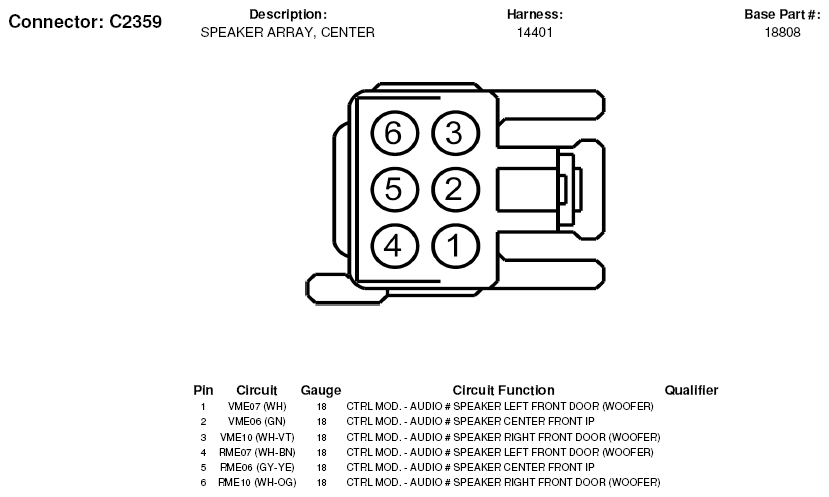 Connector: C2359

Description:
SPEAKER ARRAY, CENTER

Harness:
14401

Base Part #:
18808

6 3
5 2
4 1

| Pin | Circuit | Gauge | Circuit Function | Qualifier |
|---|---|---|---|---|
| 1 | VME07 (WH) | 18 | CTRL MOD. - AUDIO # SPEAKER LEFT FRONT DOOR (WOOFER) | |
| 2 | VME06 (GN) | 18 | CTRL MOD. - AUDIO # SPEAKER CENTER FRONT IP | |
| 3 | VME10 (WH-VT) | 18 | CTRL MOD. - AUDIO # SPEAKER RIGHT FRONT DOOR (WOOFER) | |
| 4 | RME07 (WH-BN) | 18 | CTRL MOD. - AUDIO # SPEAKER LEFT FRONT DOOR (WOOFER) | |
| 5 | RME06 (GY-YE) | 18 | CTRL MOD. - AUDIO # SPEAKER CENTER FRONT IP | |
| 6 | RME10 (WH-OG) | 18 | CTRL MOD. - AUDIO # SPEAKER RIGHT FRONT DOOR (WOOFER) | |