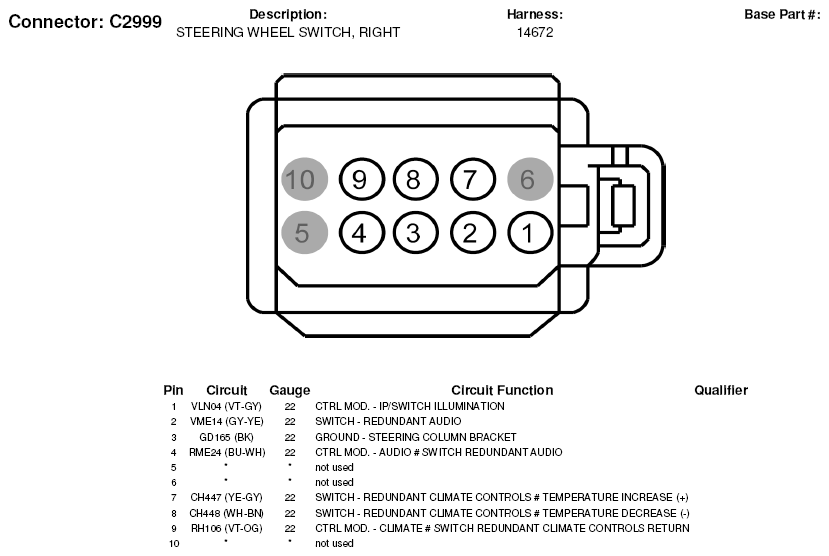 Connector: C2999

Description:
STEERING WHEEL SWITCH, RIGHT

Harness:
14672

Base Part #:

10 9 8 7 6
5 4 3 2 1

| Pin | Circuit | Gauge | Circuit Function | Qualifier |
|---|---|---|---|---|
| 1 | VLN04 (VT-GY) | 22 | CTRL MOD. - IP/SWITCH ILLUMINATION | |
| 2 | VME14 (GY-YE) | 22 | SWITCH - REDUNDANT AUDIO | |
| 3 | GD165 (BK) | 22 | GROUND - STEERING COLUMN BRACKET | |
| 4 | RME24 (BU-WH) | 22 | CTRL MOD. - AUDIO # SWITCH REDUNDANT AUDIO | |
| 5 | * | * | not used | |
| 6 | * | * | not used | |
| 7 | CH447 (YE-GY) | 22 | SWITCH - REDUNDANT CLIMATE CONTROLS # TEMPERATURE INCREASE (+) | |
| 8 | CH448 (WH-BN) | 22 | SWITCH - REDUNDANT CLIMATE CONTROLS # TEMPERATURE DECREASE (-) | |
| 9 | RH106 (VT-OG) | 22 | CTRL MOD. - CLIMATE # SWITCH REDUNDANT CLIMATE CONTROLS RETURN | |
| 10 | * | * | not used | |