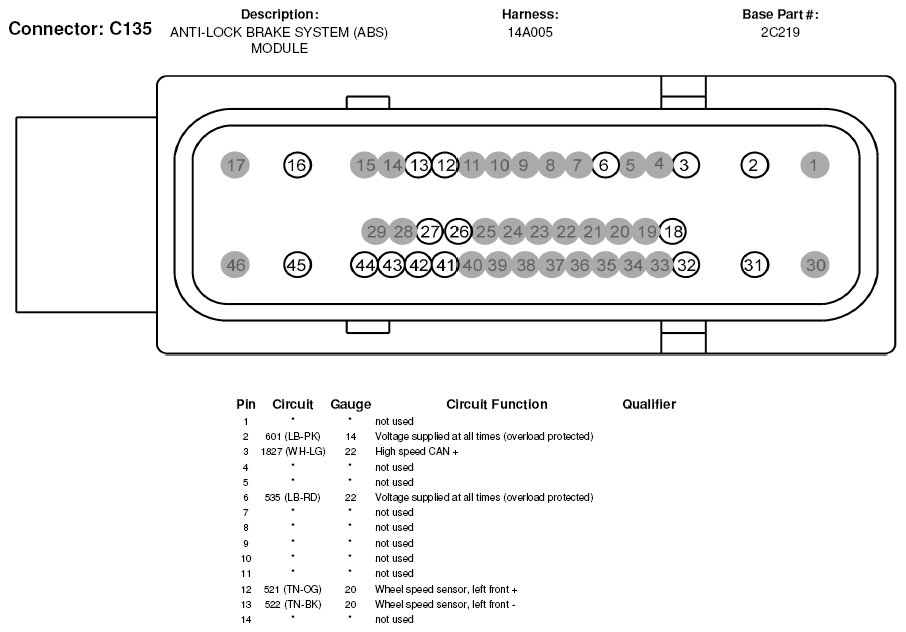 Connector: C135

Description:
ANTI-LOCK BRAKE SYSTEM (ABS) MODULE

Harness:
14A005

Base Part #:
2C219

17 16 15 14 13 12 11 10 9 8 7 6 5 4 3 2 1

29 28 27 26 25 24 23 22 21 20 19 18

46 45 44 43 42 41 40 39 38 37 36 35 34 33 32 31 30

| Pin | Circuit | Gauge | Circuit Function | Qualifier |
|---|---|---|---|---|
| 1 | * | * | not used | |
| 2 | 601 (LB-PK) | 14 | Voltage supplied at all times (overload protected) | |
| 3 | 1827 (WH-LG) | 22 | High speed CAN + | |
| 4 | * | * | not used | |
| 5 | * | * | not used | |
| 6 | 535 (LB-RD) | 22 | Voltage supplied at all times (overload protected) | |
| 7 | * | * | not used | |
| 8 | * | * | not used | |
| 9 | * | * | not used | |
| 10 | * | * | not used | |
| 11 | * | * | not used | |
| 12 | 521 (TN-OG) | 20 | Wheel speed sensor, left front + | |
| 13 | 522 (TN-BK) | 20 | Wheel speed sensor, left front - | |
| 14 | * | * | not used | |