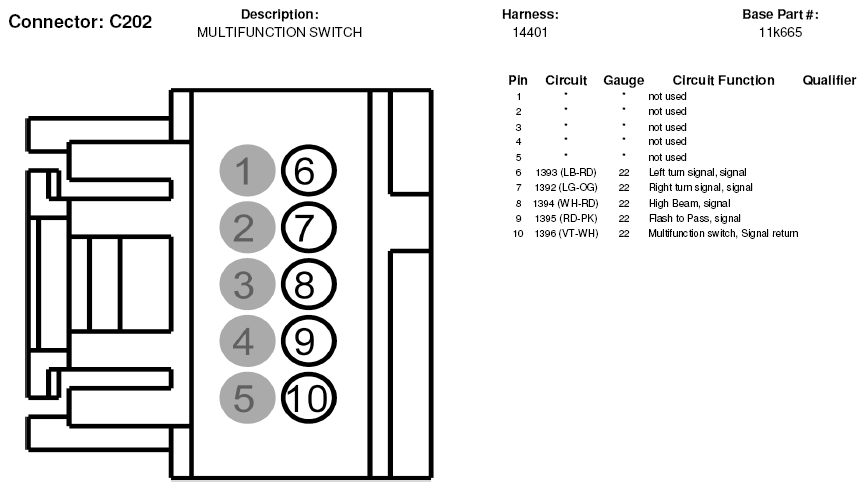 Connector: C202

Description:
MULTIFUNCTION SWITCH

Harness:
14401

Base Part #:
11k665

1 6
2 7
3 8
4 9
5 10

| Pin | Circuit | Gauge | Circuit Function | Qualifier |
|---|---|---|---|---|
| 1 | * | * | not used | |
| 2 | * | * | not used | |
| 3 | * | * | not used | |
| 4 | * | * | not used | |
| 5 | * | * | not used | |
| 6 | 1393 (LB-RD) | 22 | Left turn signal, signal | |
| 7 | 1392 (LG-OG) | 22 | Right turn signal, signal | |
| 8 | 1394 (WH-RD) | 22 | High Beam, signal | |
| 9 | 1395 (RD-PK) | 22 | Flash to Pass, signal | |
| 10 | 1396 (VT-WH) | 22 | Multifunction switch, Signal return | |