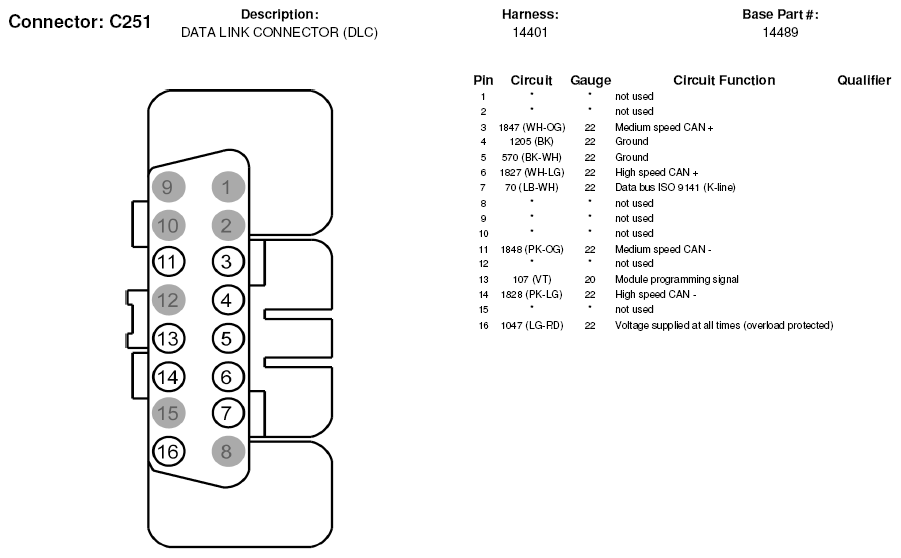 Connector: C251

Description:
DATA LINK CONNECTOR (DLC)

Harness:
14401

Base Part #:
14489

9 1
10 2
11 3
12 4
13 5
14 6
15 7
16 8

| Pin | Circuit | Gauge | Circuit Function | Qualifier |
|---|---|---|---|---|
| 1 | * | * | not used | |
| 2 | * | * | not used | |
| 3 | 1847 (WH-OG) | 22 | Medium speed CAN + | |
| 4 | 1205 (BK) | 22 | Ground | |
| 5 | 570 (BK-WH) | 22 | Ground | |
| 6 | 1827 (WH-LG) | 22 | High speed CAN + | |
| 7 | 70 (LB-WH) | 22 | Data bus ISO 9141 (K-line) | |
| 8 | * | * | not used | |
| 9 | * | * | not used | |
| 10 | * | * | not used | |
| 11 | 1848 (PK-OG) | 22 | Medium speed CAN - | |
| 12 | * | * | not used | |
| 13 | 107 (VT) | 20 | Module programming signal | |
| 14 | 1828 (PK-LG) | 22 | High speed CAN - | |
| 15 | * | * | not used | |
| 16 | 1047 (LG-RD) | 22 | Voltage supplied at all times (overload protected) | |