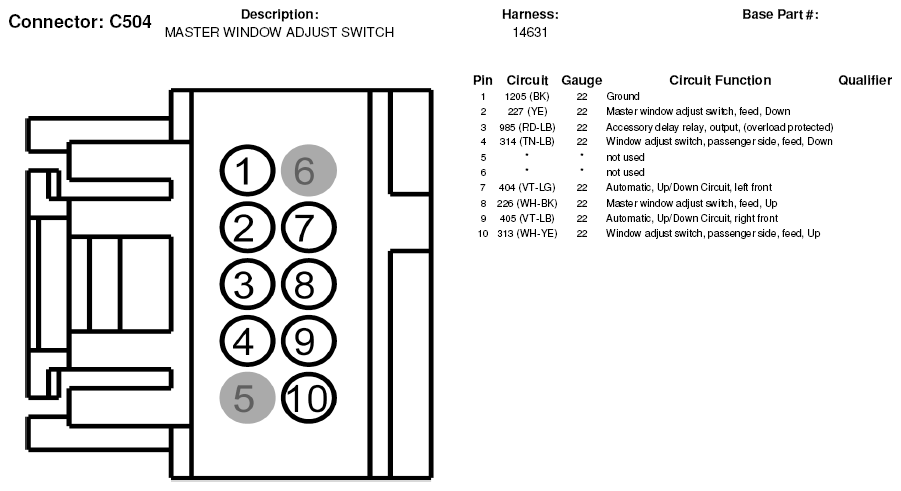 Connector: C504

Description:
MASTER WINDOW ADJUST SWITCH

Harness:
14631

Base Part #:

1
6
2
7
3
8
4
9
5
10

| Pin | Circuit | Gauge | Circuit Function | Qualifier |
|---|---|---|---|---|
| 1 | 1205 (BK) | 22 | Ground | |
| 2 | 227 (YE) | 22 | Master window adjust switch, feed, Down | |
| 3 | 985 (RD-LB) | 22 | Accessory delay relay, output, (overload protected) | |
| 4 | 314 (TN-LB) | 22 | Window adjust switch, passenger side, feed, Down | |
| 5 | * | * | not used | |
| 6 | * | * | not used | |
| 7 | 404 (VT-LG) | 22 | Automatic, Up/Down Circuit, left front | |
| 8 | 226 (WH-BK) | 22 | Master window adjust switch, feed, Up | |
| 9 | 405 (VT-LB) | 22 | Automatic, Up/Down Circuit, right front | |
| 10 | 313 (WH-YE) | 22 | Window adjust switch, passenger side, feed, Up | |