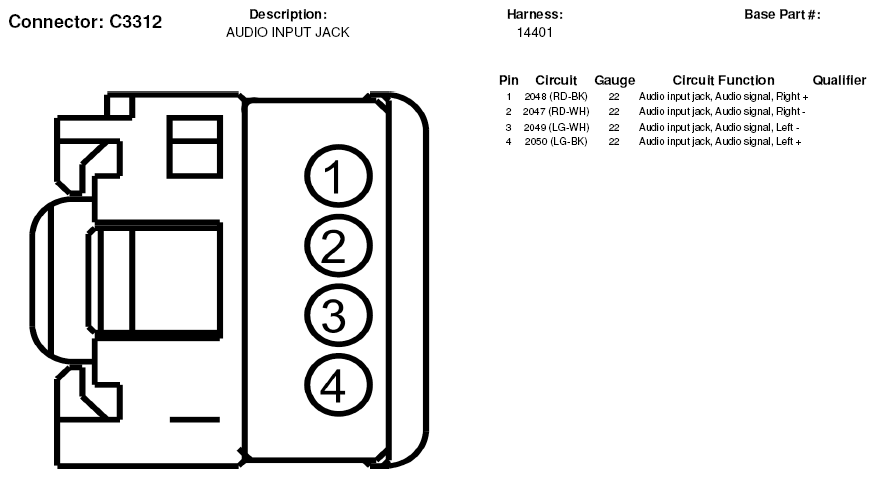 Connector: C3312

Description:
AUDIO INPUT JACK

Harness:
14401

Base Part #:

| Pin | Circuit | Gauge | Circuit Function | Qualifier |
|---|---|---|---|---|
| 1 | 2048 (RD-BK) | 22 | Audio input jack, Audio signal, Right + | |
| 2 | 2047 (RD-WH) | 22 | Audio input jack, Audio signal, Right - | |
| 3 | 2049 (LG-WH) | 22 | Audio input jack, Audio signal, Left - | |
| 4 | 2050 (LG-BK) | 22 | Audio input jack, Audio signal, Left + | |

1
2
3
4