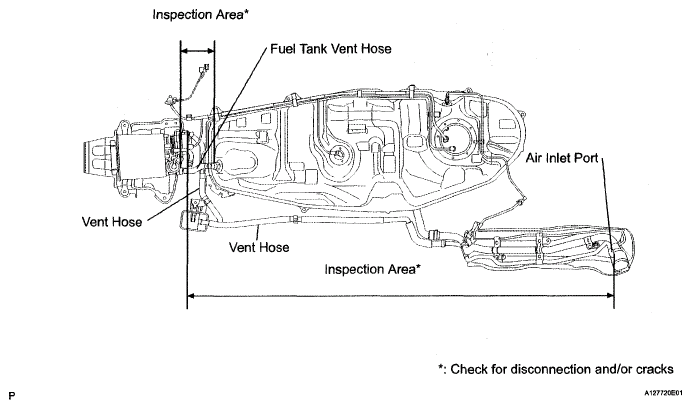 Inspection Area*

Fuel Tank Vent Hose

Air Inlet Port

Vent Hose

Vent Hose

Inspection Area*

*: Check for disconnection and/or cracks

P

A127720E01