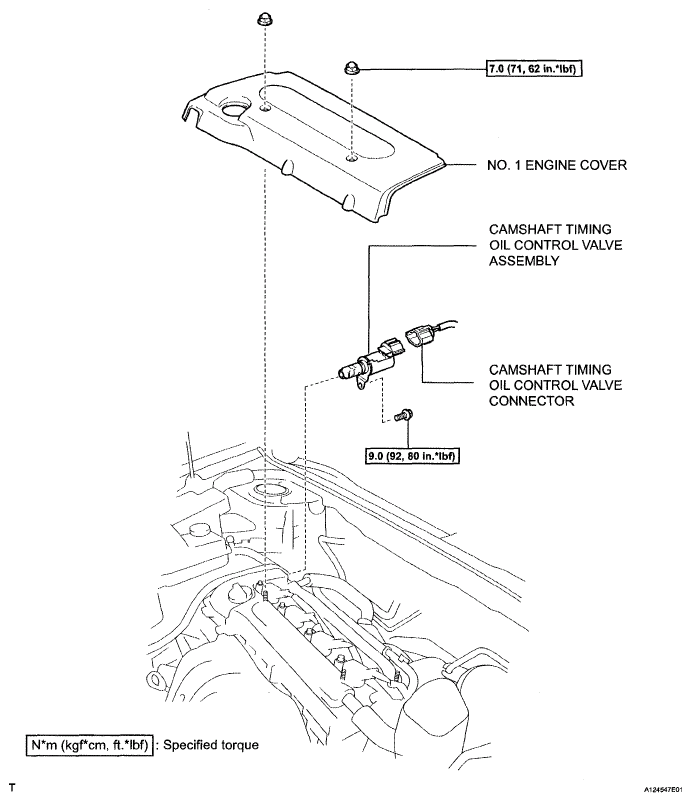 7.0 (71, 62 in.*lbf)

NO. 1 ENGINE COVER

CAMSHAFT TIMING OIL CONTROL VALVE ASSEMBLY

CAMSHAFT TIMING OIL CONTROL VALVE CONNECTOR

9.0 (92, 80 in.*lbf)

N*m (kgf*cm, ft.*lbf) : Specified torque

T

A124547E01