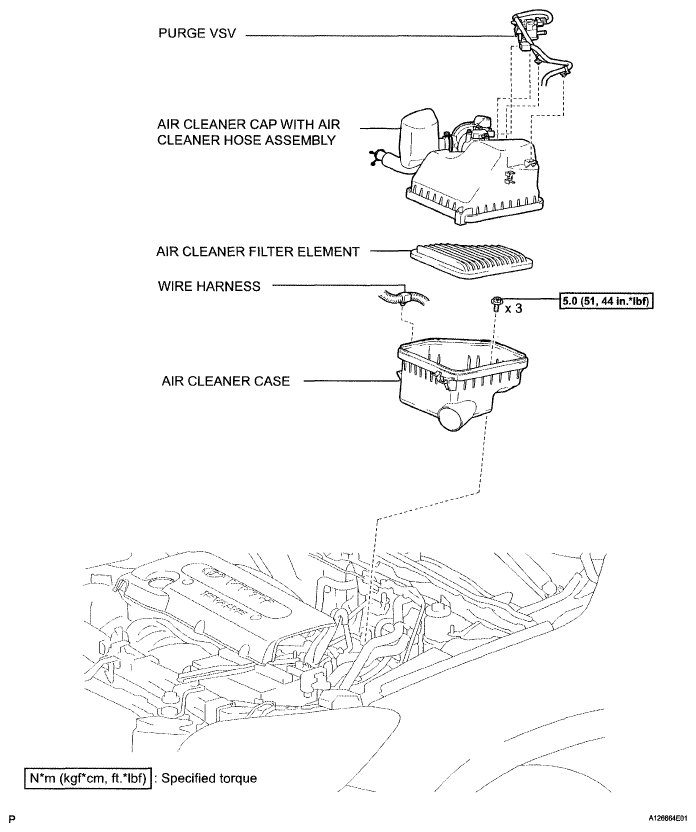 PURGE VSV

AIR CLEANER CAP WITH AIR CLEANER HOSE ASSEMBLY

AIR CLEANER FILTER ELEMENT

WIRE HARNESS

x 3

5.0 (51, 44 in.*lbf)

AIR CLEANER CASE

N*m (kgf*cm, ft.*lbf) : Specified torque

P

A126664E01