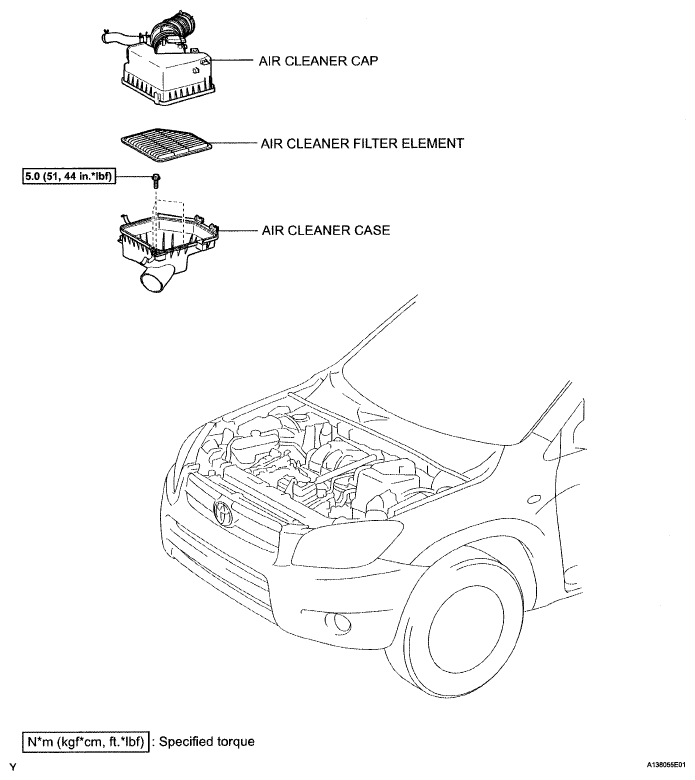 AIR CLEANER CAP

AIR CLEANER FILTER ELEMENT

5.0 (51, 44 in.*lbf)

AIR CLEANER CASE

N*m (kgf*cm, ft.*lbf) : Specified torque

Y

A138065E01