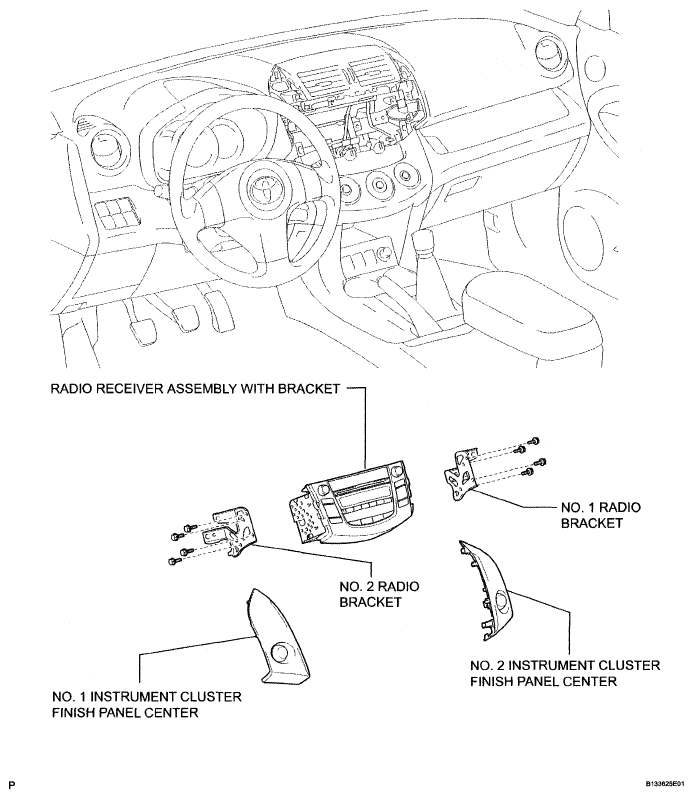 RADIO RECEIVER ASSEMBLY WITH BRACKET

NO. 1 RADIO BRACKET

NO. 2 RADIO BRACKET

NO. 2 INSTRUMENT CLUSTER FINISH PANEL CENTER

NO. 1 INSTRUMENT CLUSTER FINISH PANEL CENTER

P

B133625E01