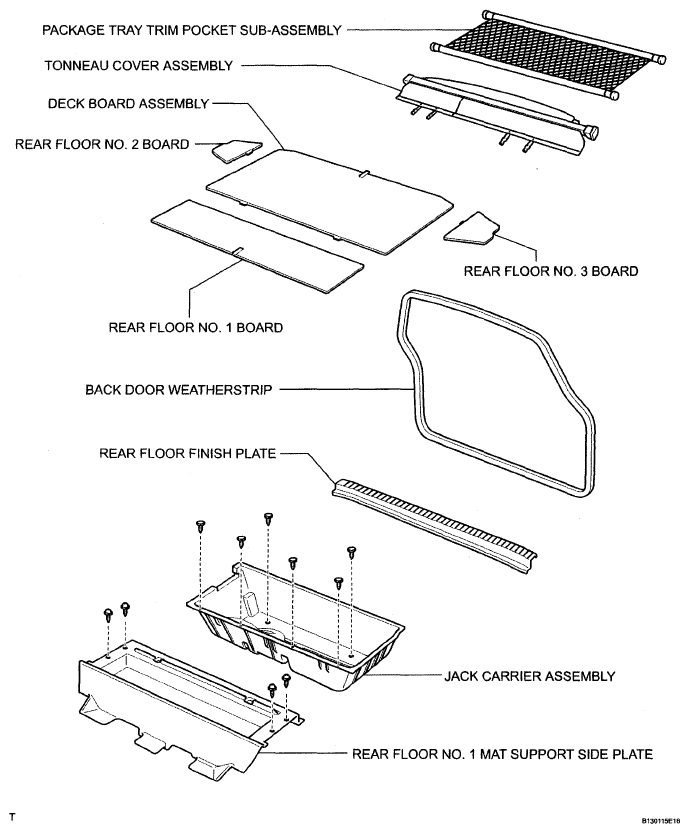 PACKAGE TRAY TRIM POCKET SUB-ASSEMBLY
TONNEAU COVER ASSEMBLY
DECK BOARD ASSEMBLY
REAR FLOOR NO. 2 BOARD
REAR FLOOR NO. 3 BOARD
REAR FLOOR NO. 1 BOARD
BACK DOOR WEATHERSTRIP
REAR FLOOR FINISH PLATE
JACK CARRIER ASSEMBLY
REAR FLOOR NO. 1 MAT SUPPORT SIDE PLATE
T
B130115E16