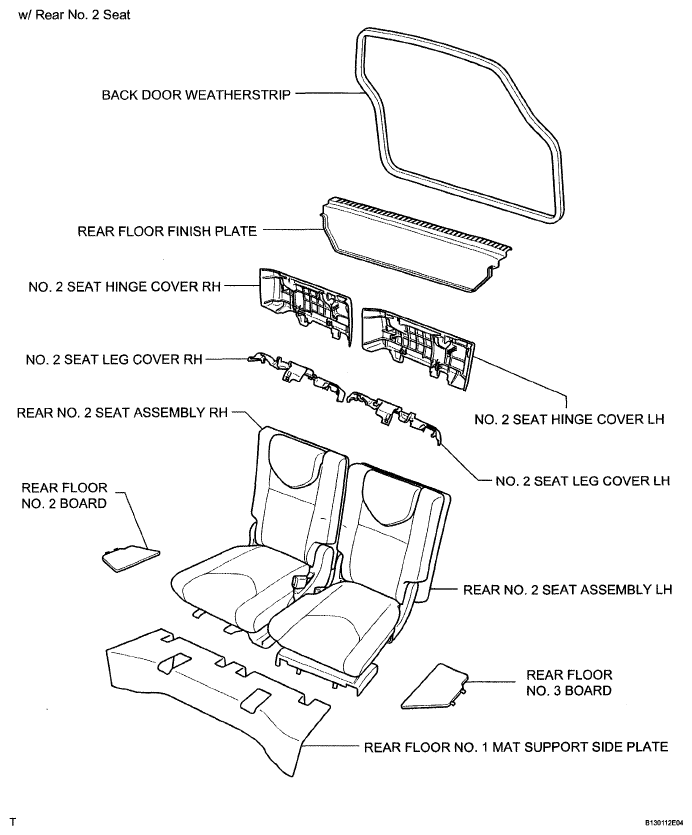 w/ Rear No. 2 Seat

BACK DOOR WEATHERSTRIP

REAR FLOOR FINISH PLATE

NO. 2 SEAT HINGE COVER RH

NO. 2 SEAT LEG COVER RH

REAR NO. 2 SEAT ASSEMBLY RH

NO. 2 SEAT HINGE COVER LH

NO. 2 SEAT LEG COVER LH

REAR FLOOR NO. 2 BOARD

REAR NO. 2 SEAT ASSEMBLY LH

REAR FLOOR NO. 3 BOARD

REAR FLOOR NO. 1 MAT SUPPORT SIDE PLATE

T

B130112E04