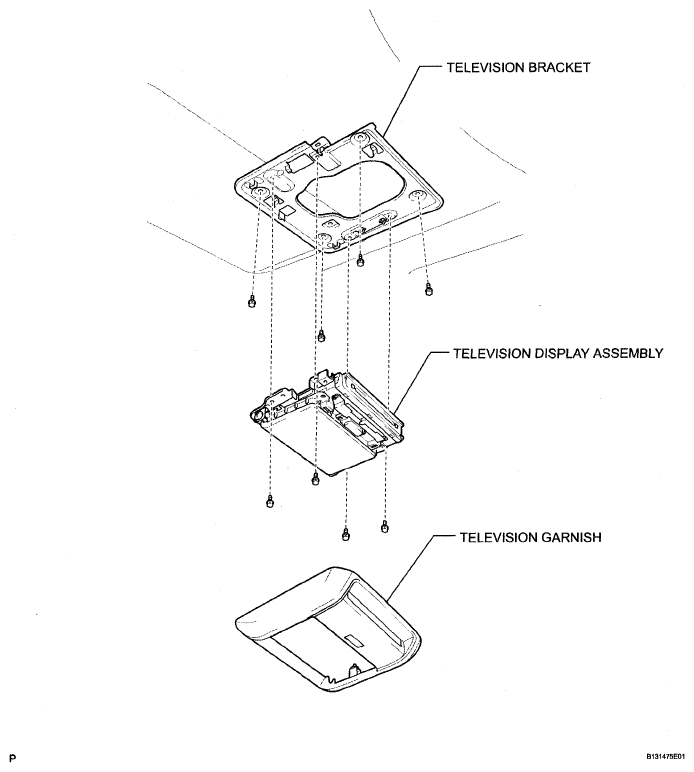 TELEVISION BRACKET

TELEVISION DISPLAY ASSEMBLY

TELEVISION GARNISH

P

B131475E01