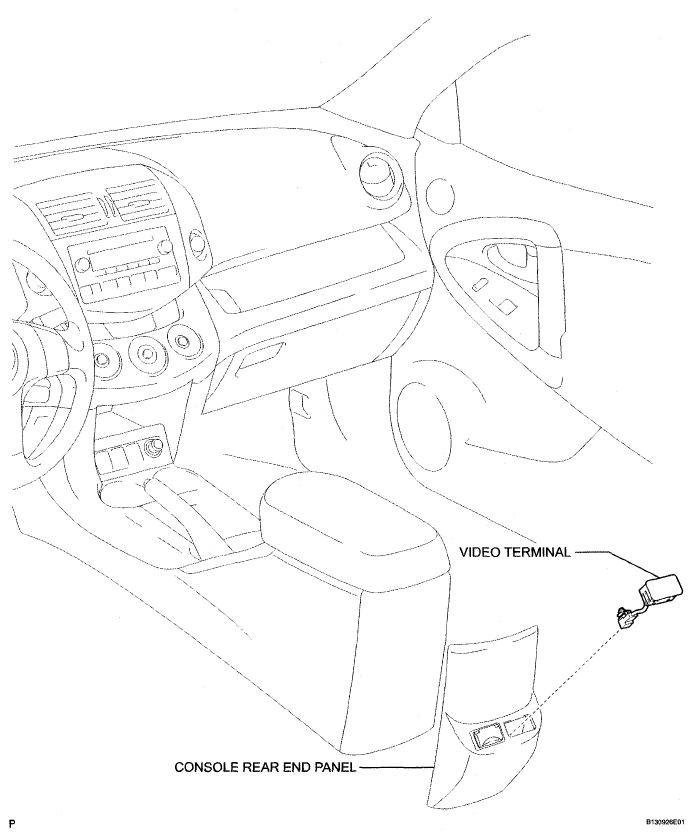 VIDEO TERMINAL

CONSOLE REAR END PANEL

P

B130926E01