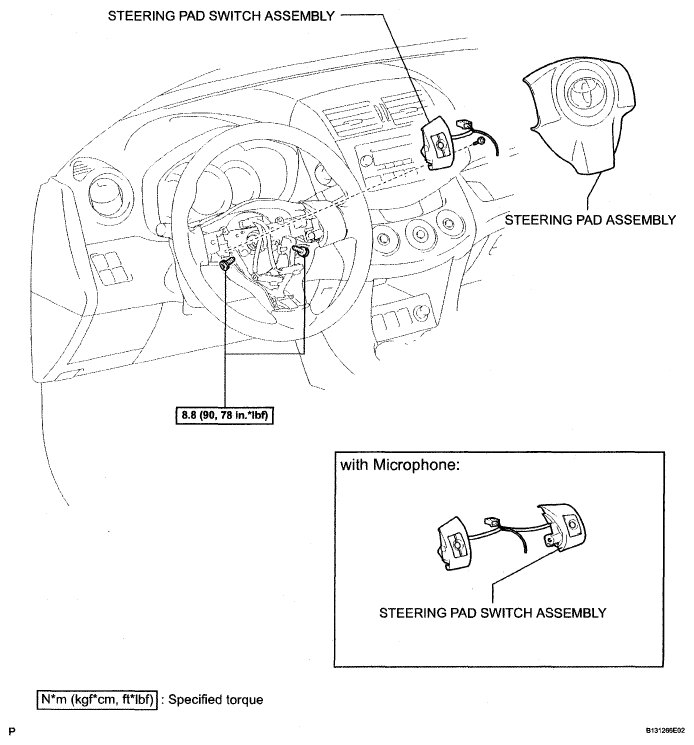 STEERING PAD SWITCH ASSEMBLY

STEERING PAD ASSEMBLY

8.8 (90, 78 in.*lbf)

with Microphone:

STEERING PAD SWITCH ASSEMBLY

N*m (kgf*cm, ft*lbf) : Specified torque

P

B131266E02