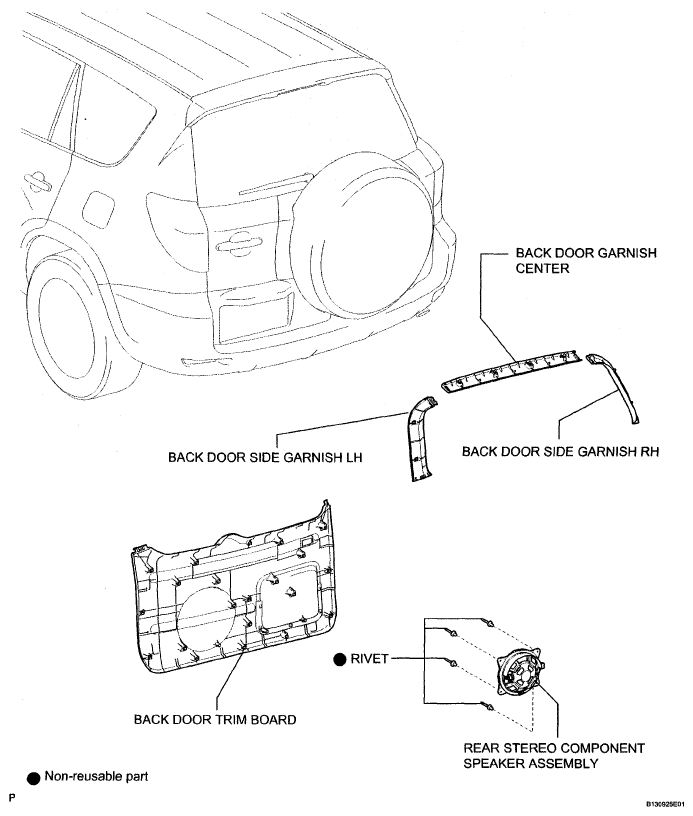 BACK DOOR GARNISH CENTER

BACK DOOR SIDE GARNISH LH

BACK DOOR SIDE GARNISH RH

● RIVET

BACK DOOR TRIM BOARD

REAR STEREO COMPONENT SPEAKER ASSEMBLY

● Non-reusable part

P

B130925E01