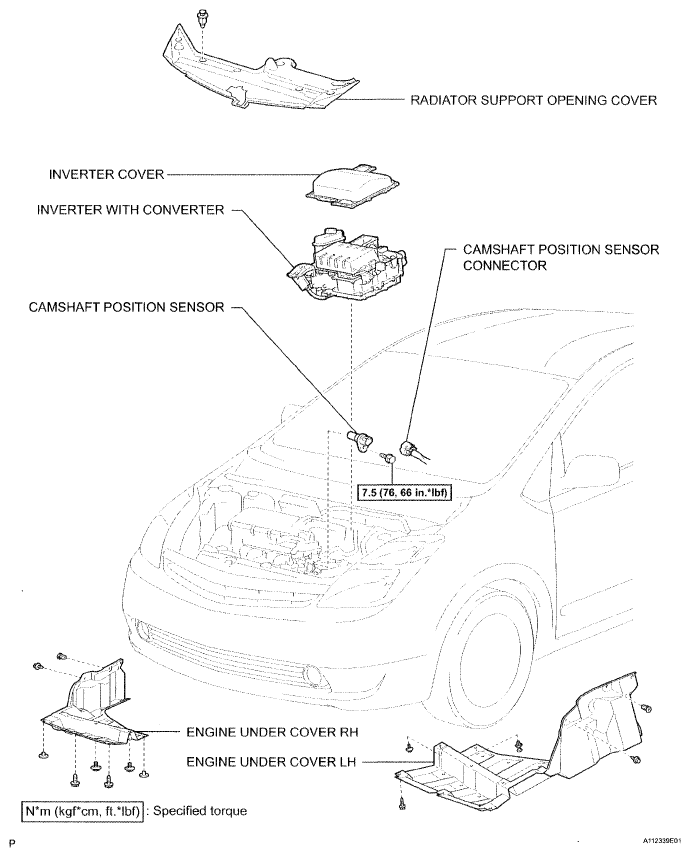 RADIATOR SUPPORT OPENING COVER

INVERTER COVER

INVERTER WITH CONVERTER

CAMSHAFT POSITION SENSOR CONNECTOR

CAMSHAFT POSITION SENSOR

7.5 (76, 66 in.*lbf)

ENGINE UNDER COVER RH

ENGINE UNDER COVER LH

N*m (kgf*cm, ft.*lbf) : Specified torque

P

A112339E01