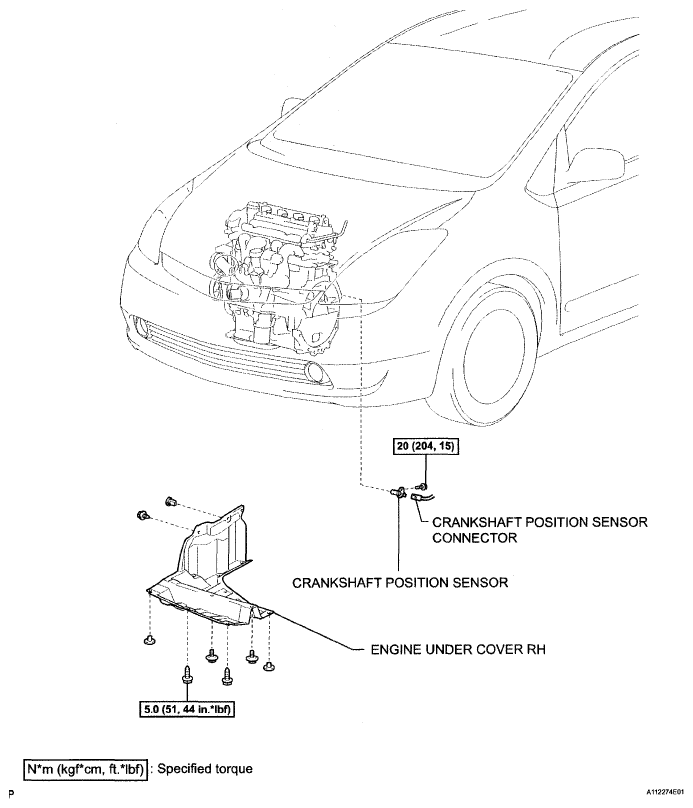 20 (204, 15)

CRANKSHAFT POSITION SENSOR CONNECTOR

CRANKSHAFT POSITION SENSOR

ENGINE UNDER COVER RH

5.0 (51, 44 in.*lbf)

N*m (kgf*cm, ft.*lbf) : Specified torque

P

A112274E01