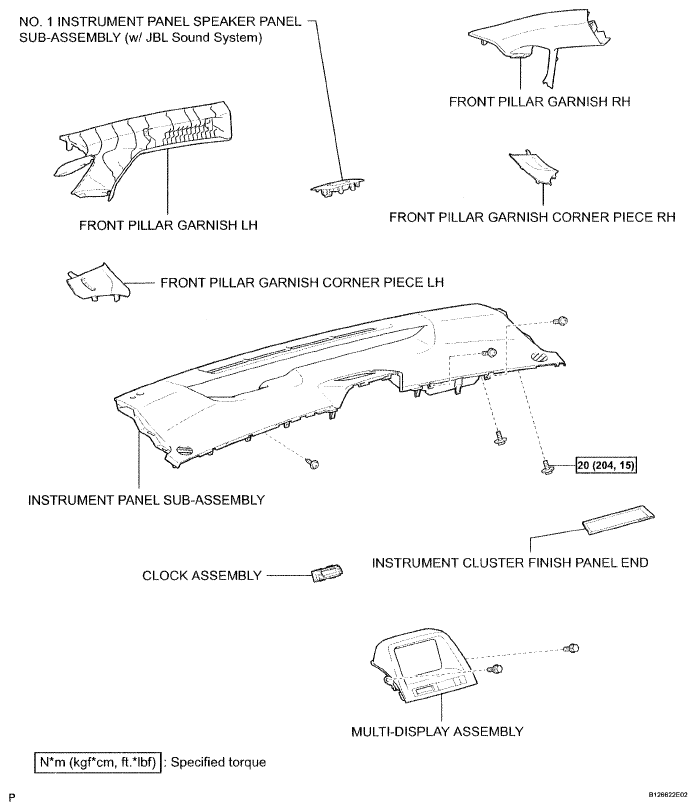 NO. 1 INSTRUMENT PANEL SPEAKER PANEL SUB-ASSEMBLY (w/ JBL Sound System)

FRONT PILLAR GARNISH RH

FRONT PILLAR GARNISH LH

FRONT PILLAR GARNISH CORNER PIECE RH

FRONT PILLAR GARNISH CORNER PIECE LH

20 (204, 15)

INSTRUMENT PANEL SUB-ASSEMBLY

INSTRUMENT CLUSTER FINISH PANEL END

CLOCK ASSEMBLY

MULTI-DISPLAY ASSEMBLY

N*m (kgf*cm, ft.*lbf) : Specified torque

P

B126622E02