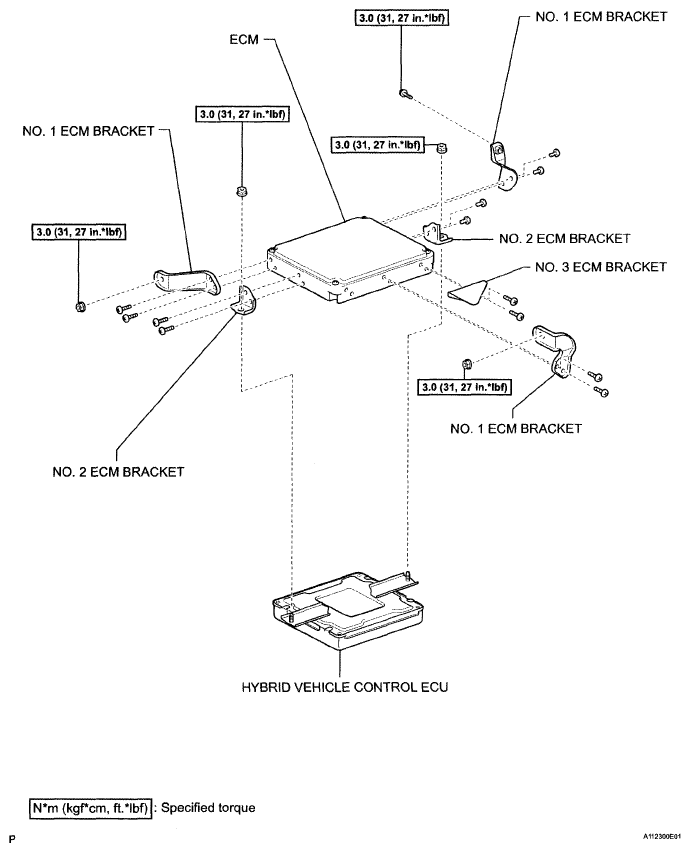 3.0 (31, 27 in.*lbf)

NO. 1 ECM BRACKET

ECM

3.0 (31, 27 in.*lbf)

NO. 1 ECM BRACKET

3.0 (31, 27 in.*lbf)

3.0 (31, 27 in.*lbf)

NO. 2 ECM BRACKET

NO. 3 ECM BRACKET

3.0 (31, 27 in.*lbf)

NO. 1 ECM BRACKET

NO. 2 ECM BRACKET

HYBRID VEHICLE CONTROL ECU

N*m (kgf*cm, ft.*lbf) : Specified torque

P

A112300E01