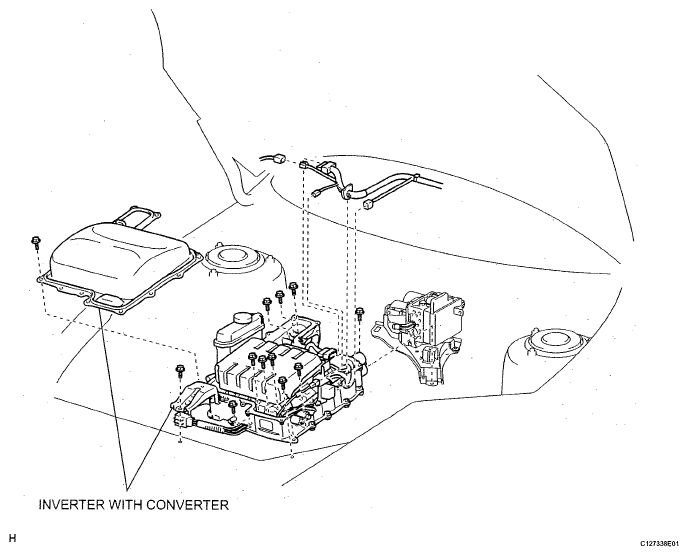 INVERTER WITH CONVERTER

H

C127338E01