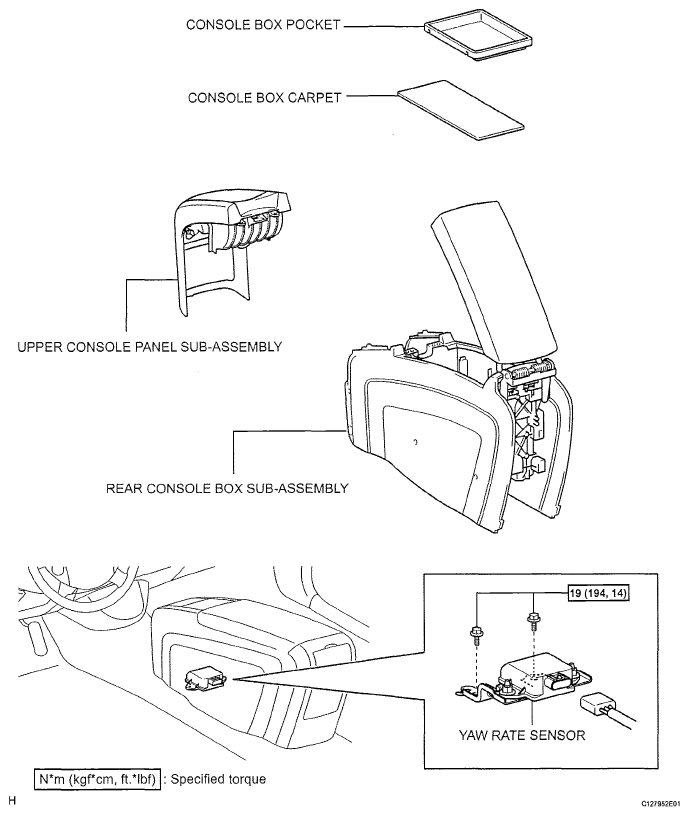 CONSOLE BOX POCKET

CONSOLE BOX CARPET

UPPER CONSOLE PANEL SUB-ASSEMBLY

REAR CONSOLE BOX SUB-ASSEMBLY

19 (194, 14)

YAW RATE SENSOR

N*m (kgf*cm, ft.*lbf) : Specified torque

H

C127952E01