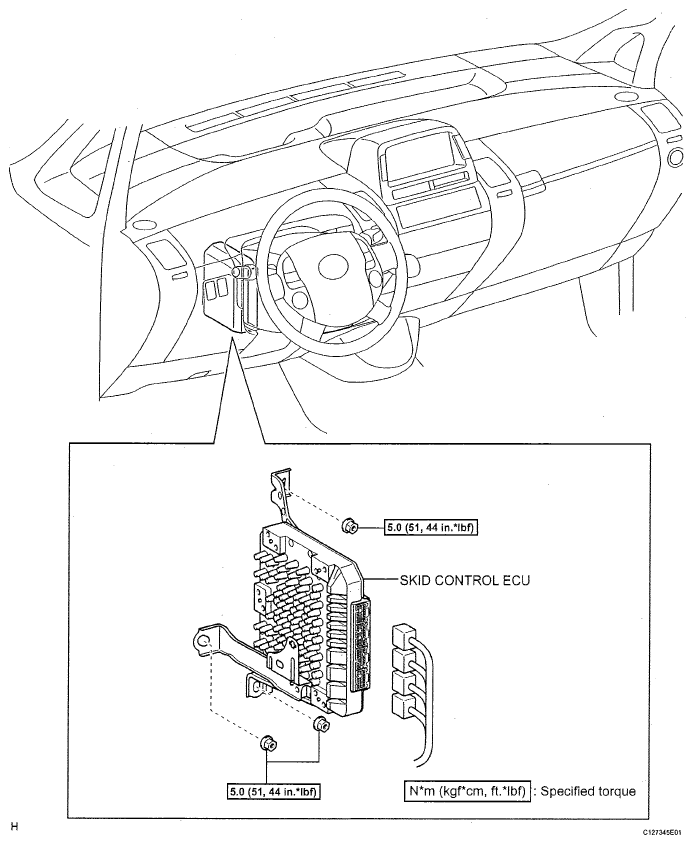 5.0 (51, 44 in.*lbf)

SKID CONTROL ECU

5.0 (51, 44 in.*lbf)

N*m (kgf*cm, ft.*lbf) : Specified torque

H

C127345E01