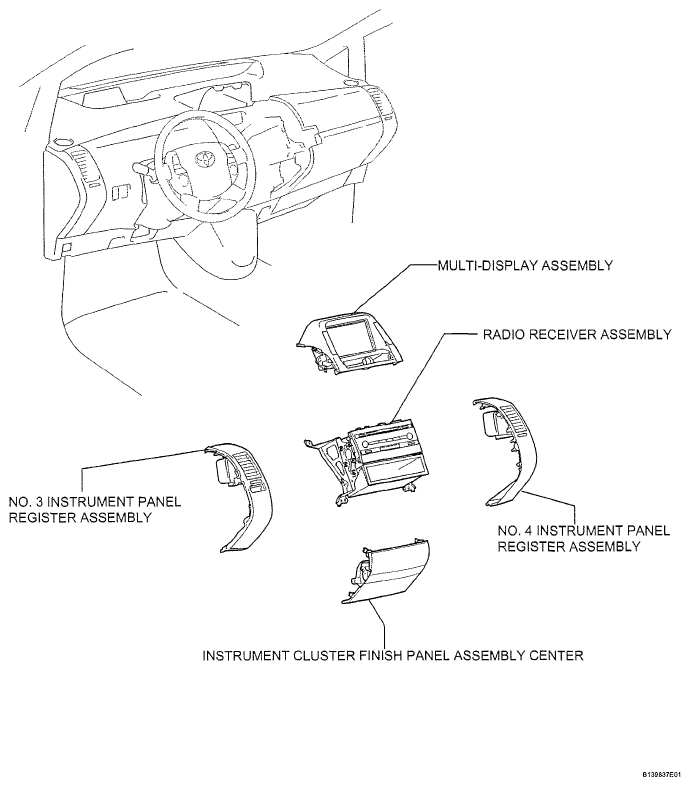 MULTI-DISPLAY ASSEMBLY

RADIO RECEIVER ASSEMBLY

NO. 3 INSTRUMENT PANEL REGISTER ASSEMBLY

NO. 4 INSTRUMENT PANEL REGISTER ASSEMBLY

INSTRUMENT CLUSTER FINISH PANEL ASSEMBLY CENTER

B139837E01