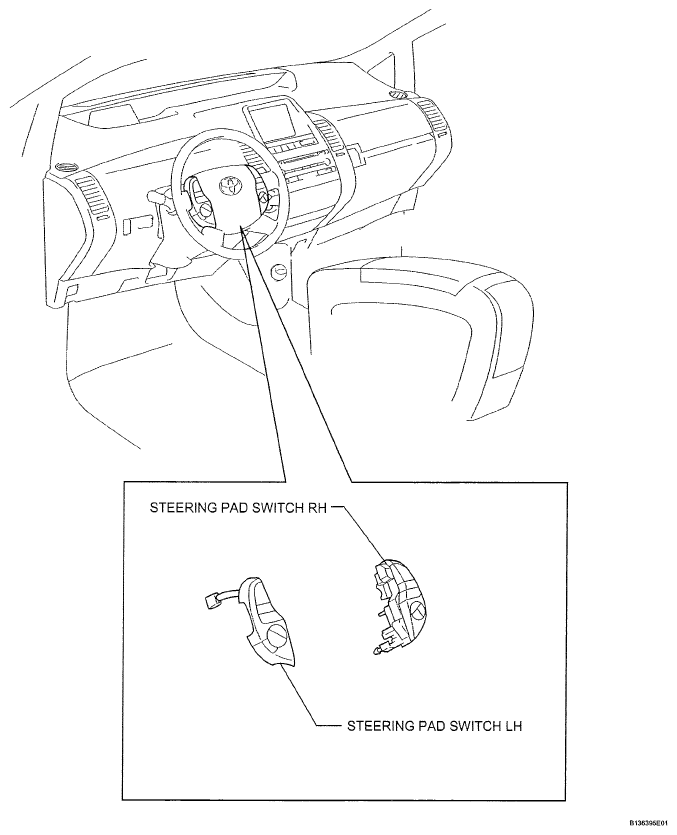 STEERING PAD SWITCH RH

STEERING PAD SWITCH LH

B136395E01