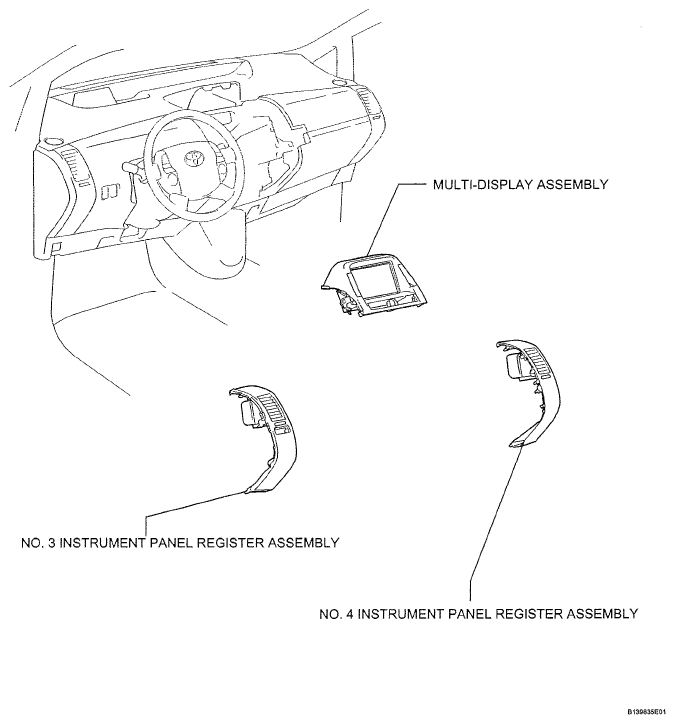 MULTI-DISPLAY ASSEMBLY

NO. 3 INSTRUMENT PANEL REGISTER ASSEMBLY

NO. 4 INSTRUMENT PANEL REGISTER ASSEMBLY

B139835E01