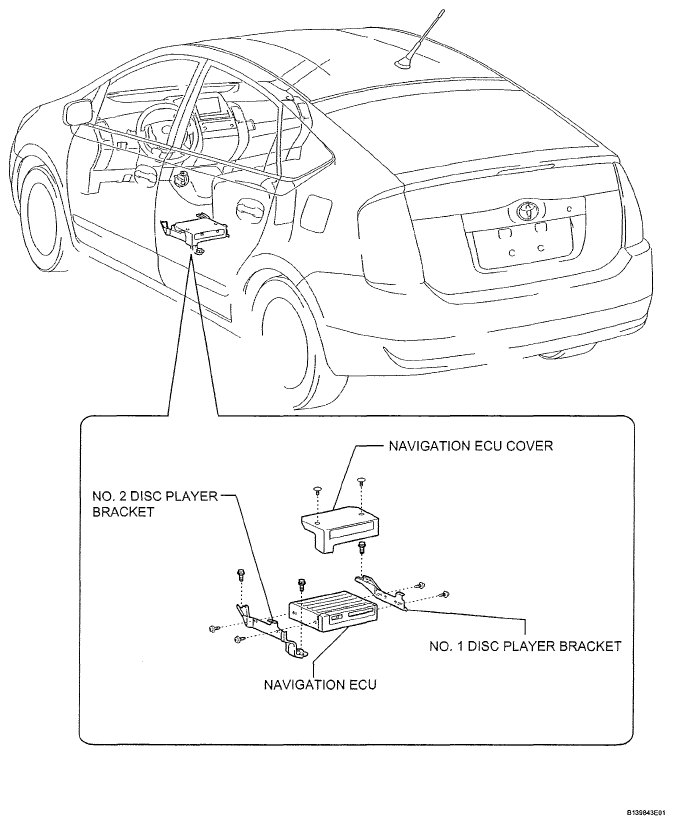 NAVIGATION ECU COVER

NO. 2 DISC PLAYER BRACKET

NO. 1 DISC PLAYER BRACKET

NAVIGATION ECU

B139843E01