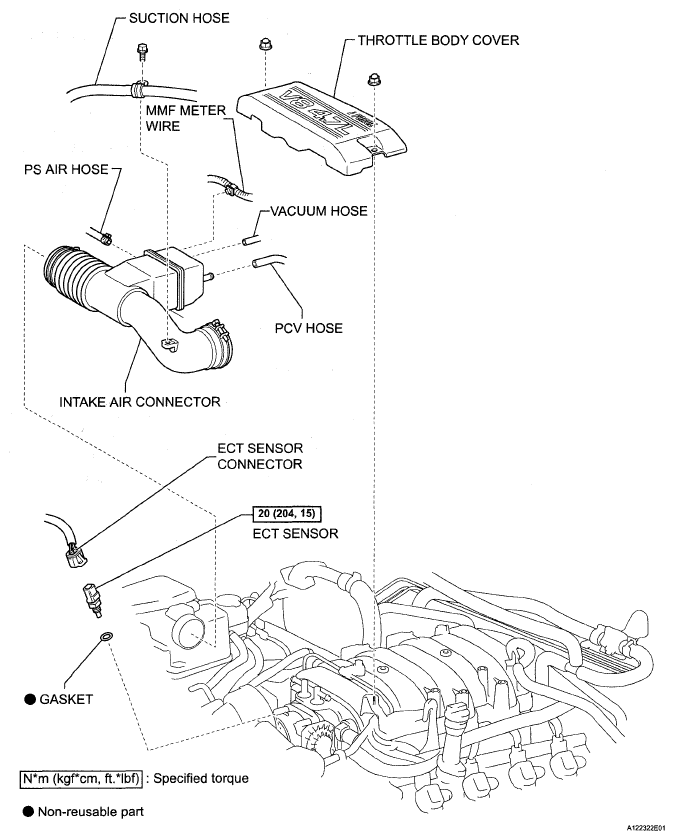 SUCTION HOSE

THROTTLE BODY COVER

V8 4.7L

MMF METER WIRE

PS AIR HOSE

VACUUM HOSE

PCV HOSE

INTAKE AIR CONNECTOR

ECT SENSOR CONNECTOR

20 (204, 15)

ECT SENSOR

● GASKET

N*m (kgf*cm, ft.*lbf) : Specified torque

● Non-reusable part

A122322E01