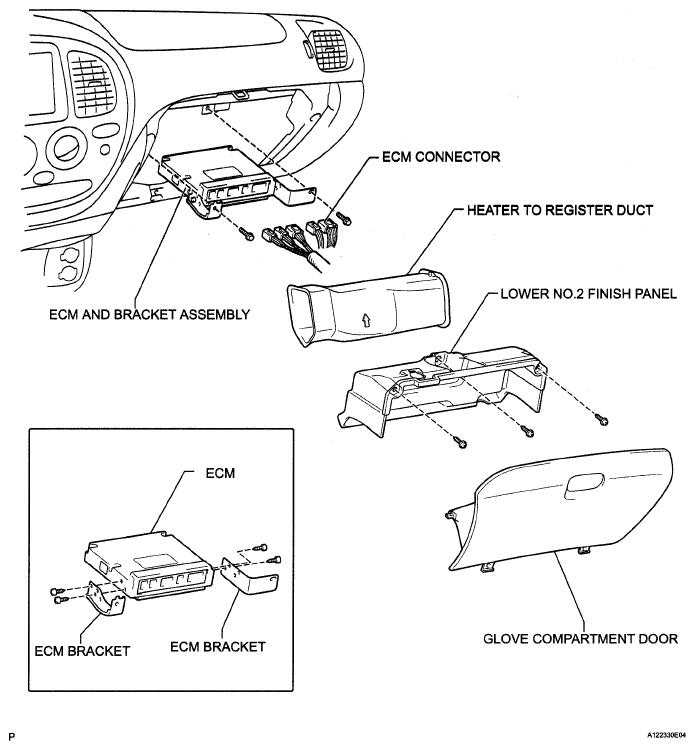 ECM CONNECTOR

HEATER TO REGISTER DUCT

ECM AND BRACKET ASSEMBLY

LOWER NO.2 FINISH PANEL

ECM

ECM BRACKET

ECM BRACKET

GLOVE COMPARTMENT DOOR

P

A122330E04