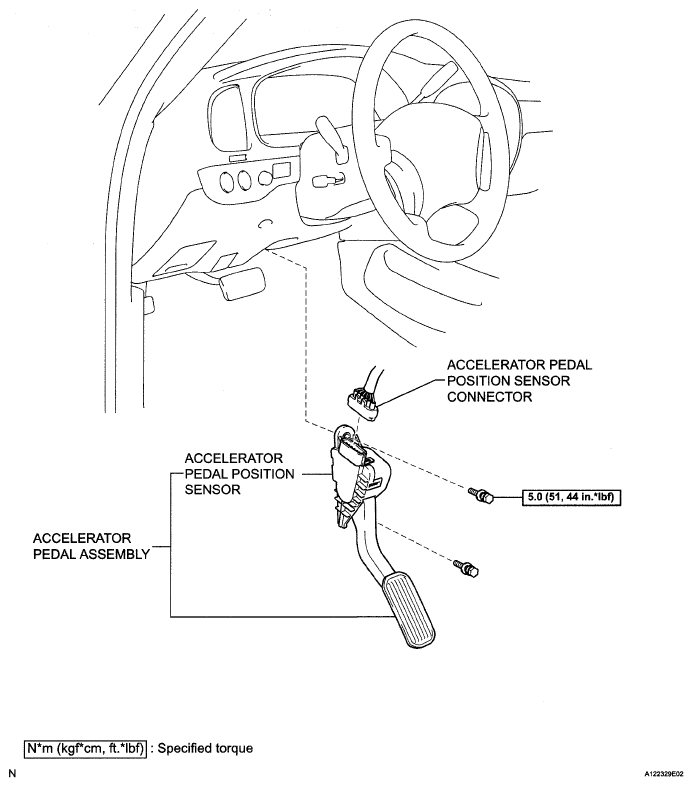 ACCELERATOR PEDAL POSITION SENSOR CONNECTOR

ACCELERATOR PEDAL POSITION SENSOR

5.0 (51, 44 in.*lbf)

ACCELERATOR PEDAL ASSEMBLY

N*m (kgf*cm, ft.*lbf) : Specified torque

N

A122329E02